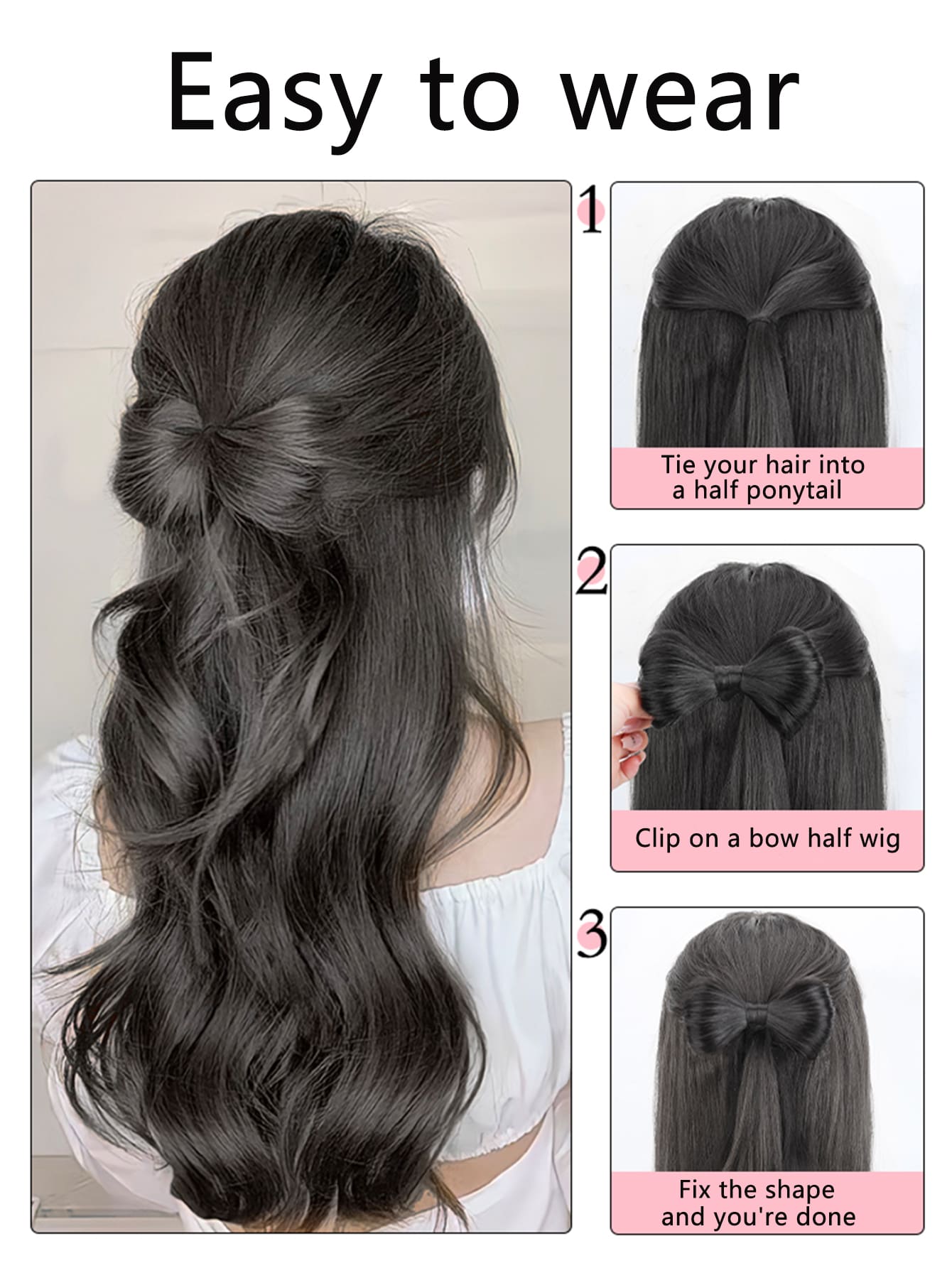 Easy to wear

1

Tie your hair into a half ponytail

2

Clip on a bow half wig

3

Fix the shape and you're done