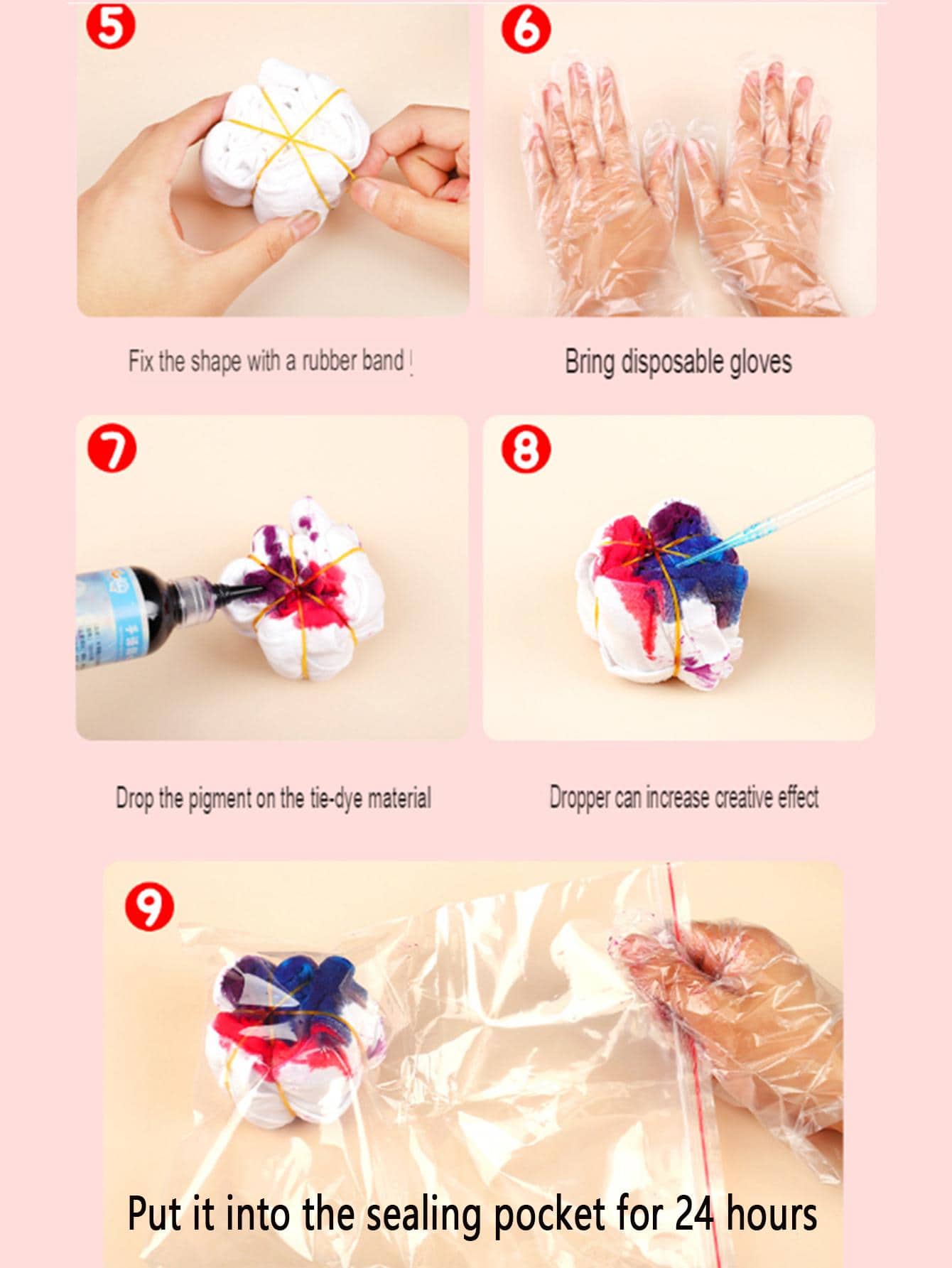 5

Fix the shape with a rubber band !

6

Bring disposable gloves

7

Drop the pigment on the tie-dye material

8

Dropper can increase creative effect

9

Put it into the sealing pocket for 24 hours