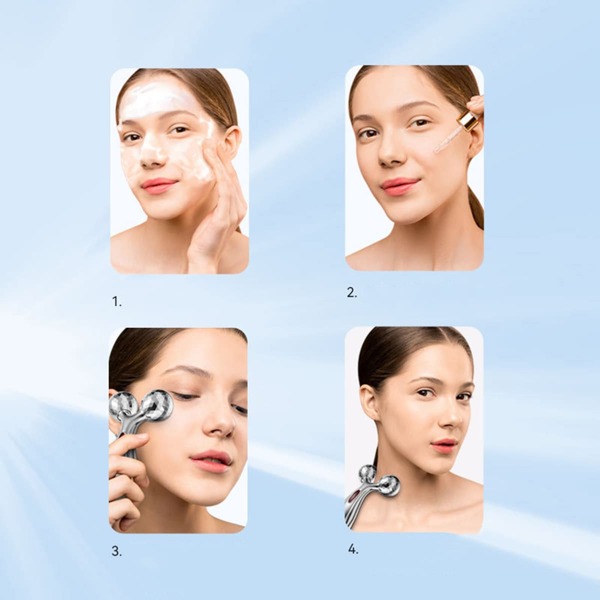 1.

2.

3.

4.