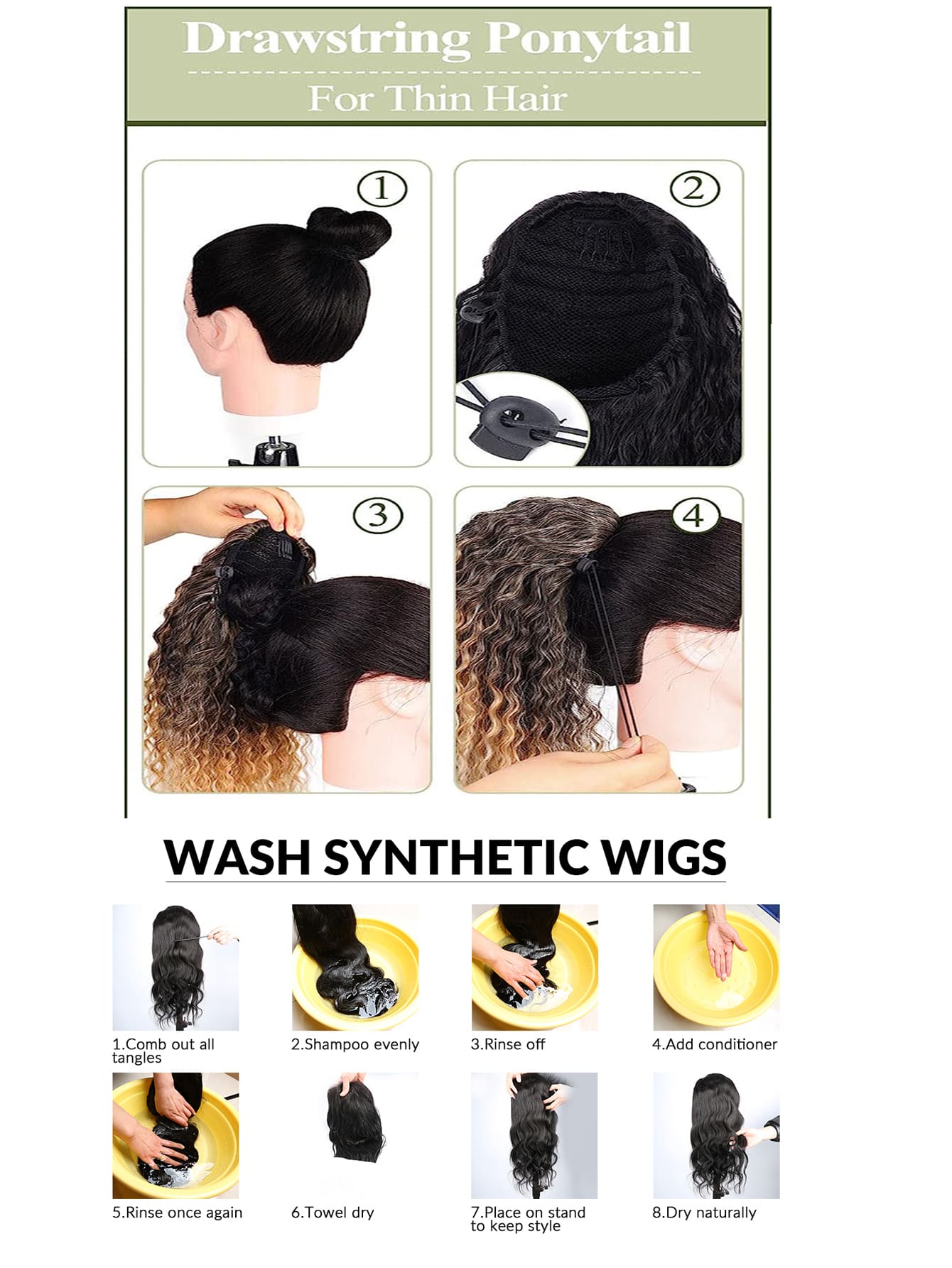 Drawstring Ponytail
For Thin Hair

①

②

③

④

WASH SYNTHETIC WIGS

1.Comb out all tangles

2.Shampoo evenly

3.Rinse off

4.Add conditioner

5.Rinse once again

6.Towel dry

7.Place on stand to keep style

8.Dry naturally