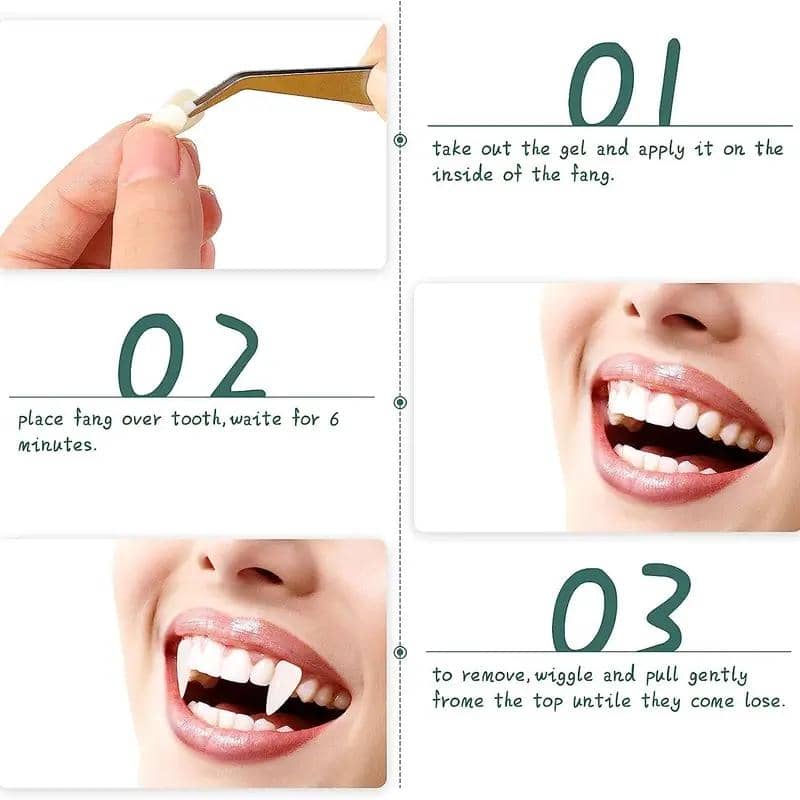 01

take out the gel and apply it on the inside of the fang.

02

place fang over tooth,waite for 6 minutes.

03

to remove,wiggle and pull gently frome the top untile they come lose.