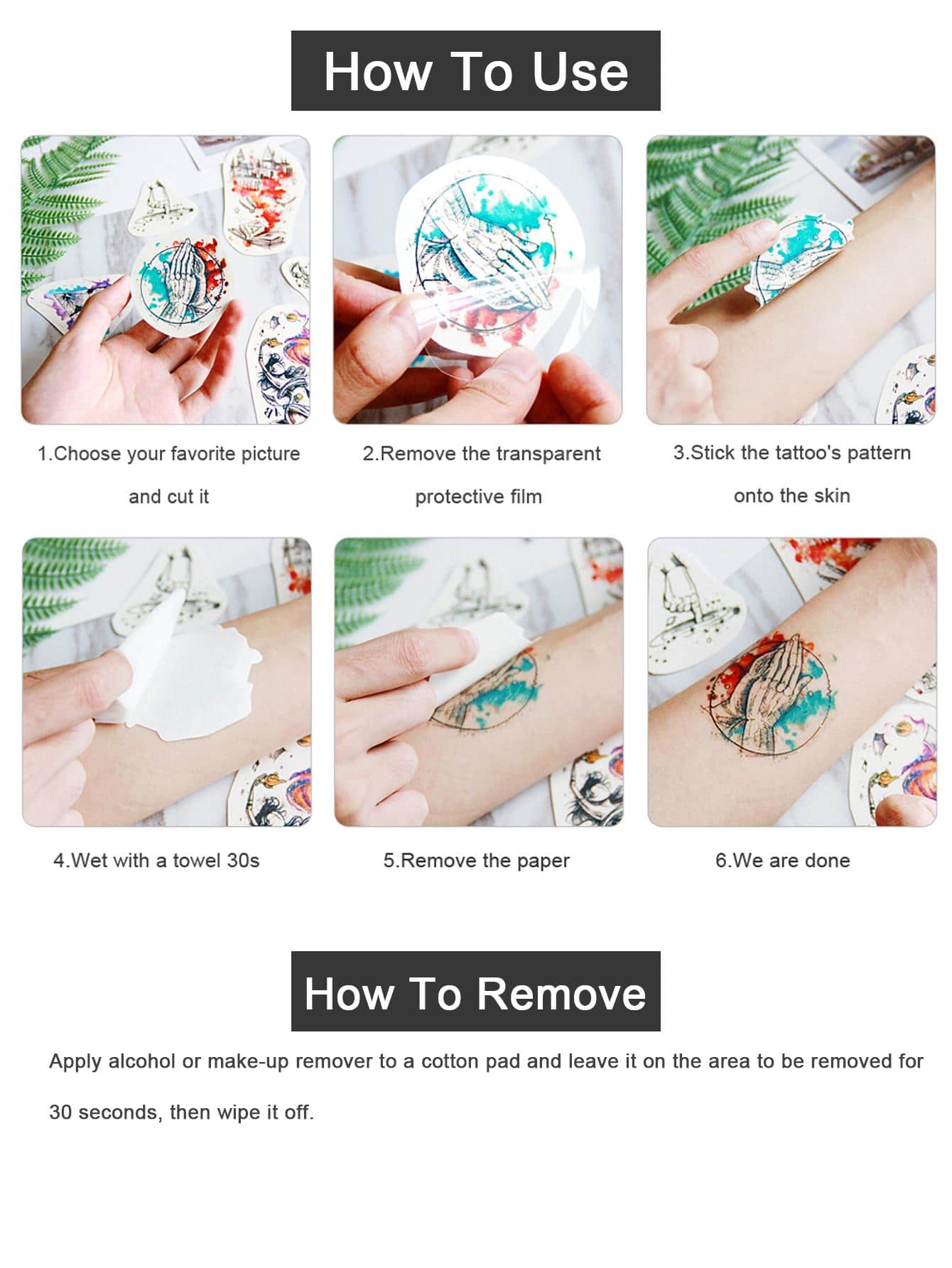 How To Use

1.Choose your favorite picture and cut it

2.Remove the transparent protective film

3.Stick the tattoo's pattern onto the skin

4.Wet with a towel 30s

5.Remove the paper

6.We are done

How To Remove

Apply alcohol or make-up remover to a cotton pad and leave it on the area to be removed for 30 seconds, then wipe it off.