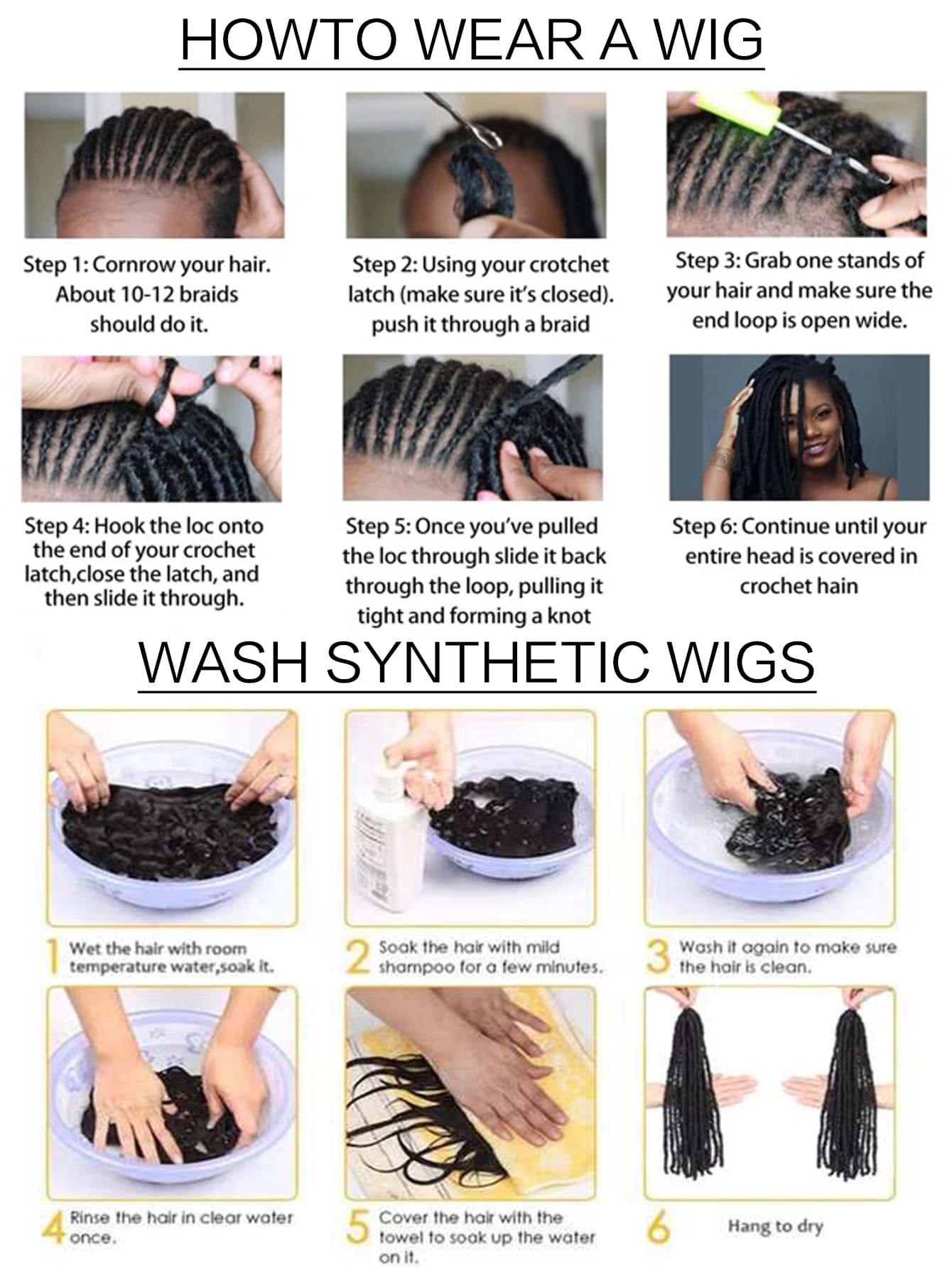 HOWTO WEAR A WIG

Step 1: Cornrow your hair. About 10-12 braids should do it.

Step 2: Using your crotchet latch (make sure it's closed). push it through a braid

Step 3: Grab one stands of your hair and make sure the end loop is open wide.

Step 4: Hook the loc onto the end of your crochet latch,close the latch, and then slide it through.

Step 5: Once you've pulled the loc through slide it back through the loop, pulling it tight and forming a knot

Step 6: Continue until your entire head is covered in crochet hain

WASH SYNTHETIC WIGS

1 Wet the hair with room temperature water,soak it.

2 Soak the hair with mild shampoo for a few minutes.

3 Wash it again to make sure the hair is clean.

4 Rinse the hair in clear water once.

5 Cover the hair with the towel to soak up the water on it.

6 Hang to dry