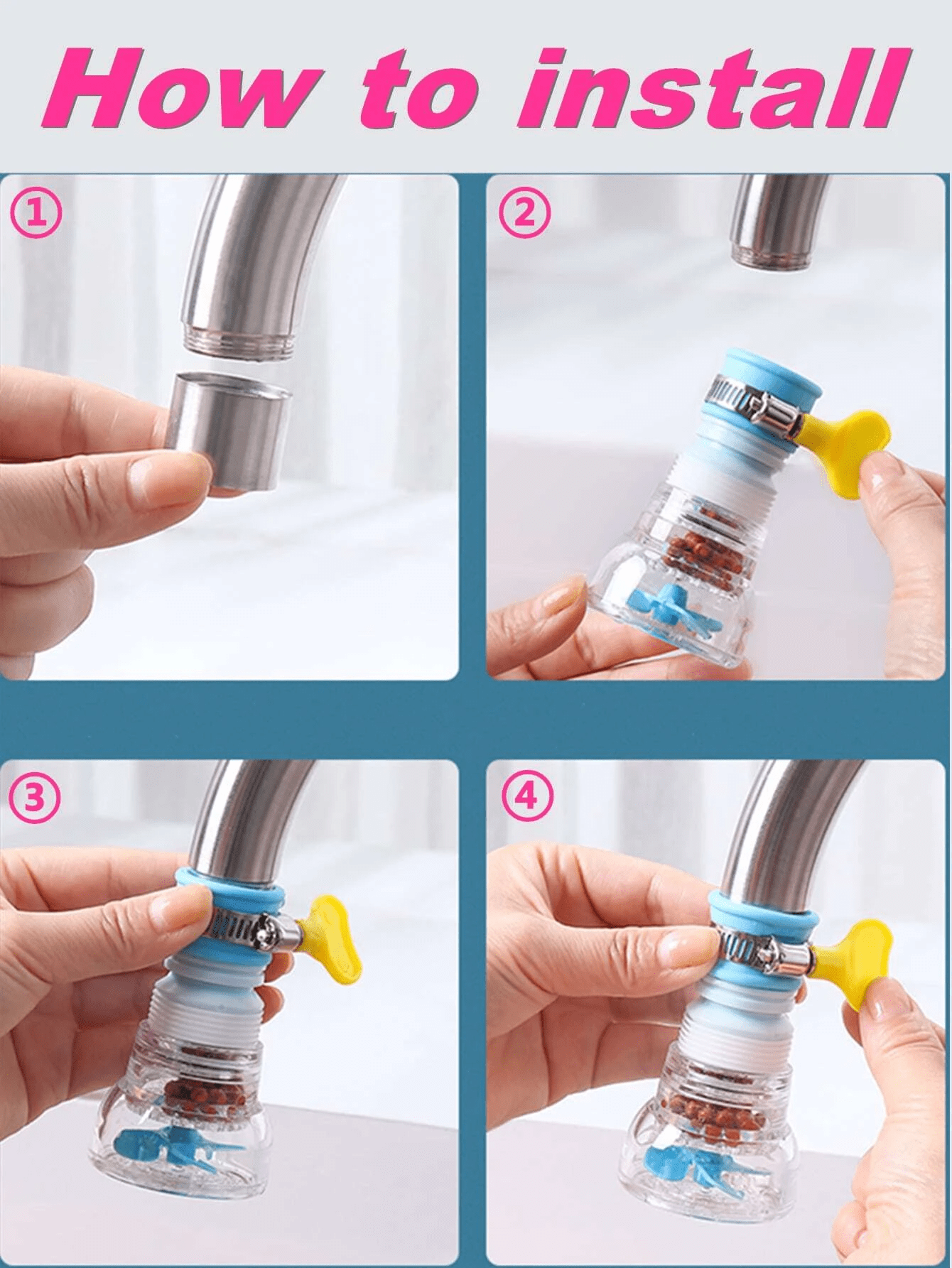 How to install

①

②

③

④