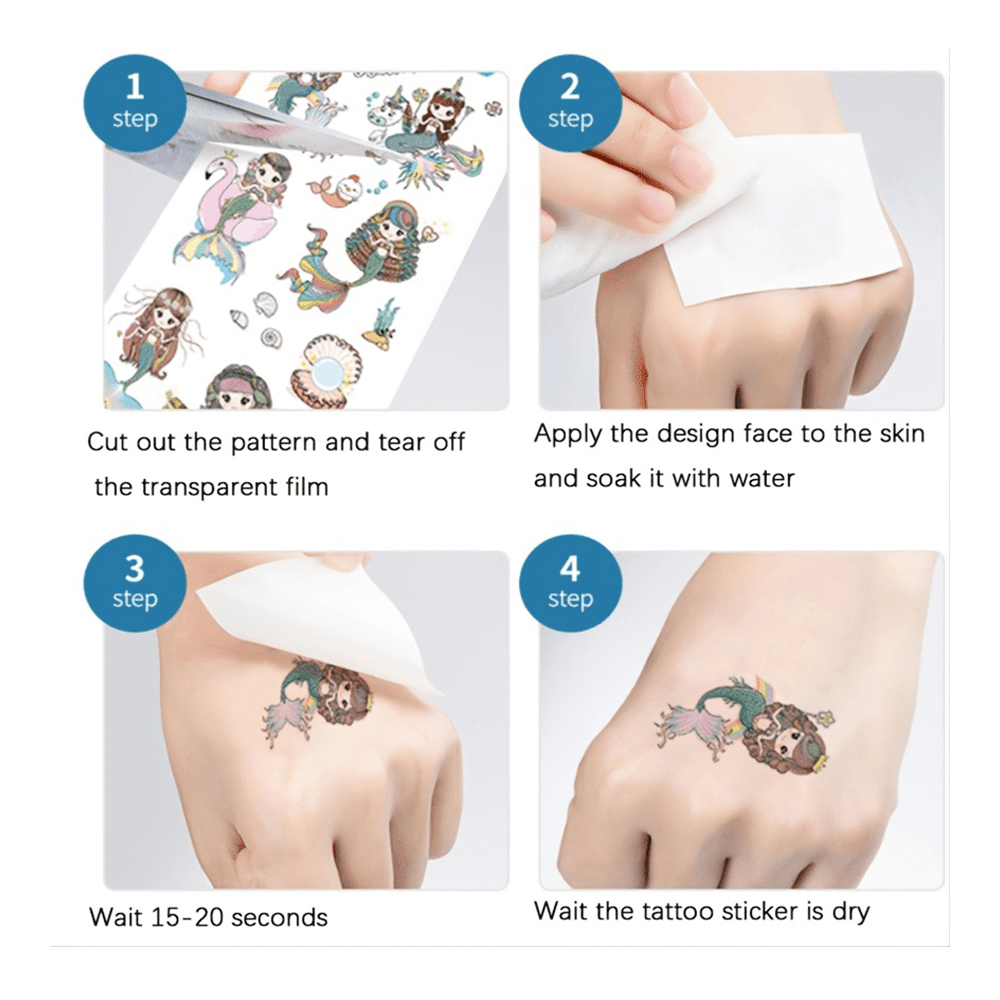 1
step

Cut out the pattern and tear off the transparent film

2
step

Apply the design face to the skin and soak it with water

3
step

Wait 15-20 seconds

4
step

Wait the tattoo sticker is dry