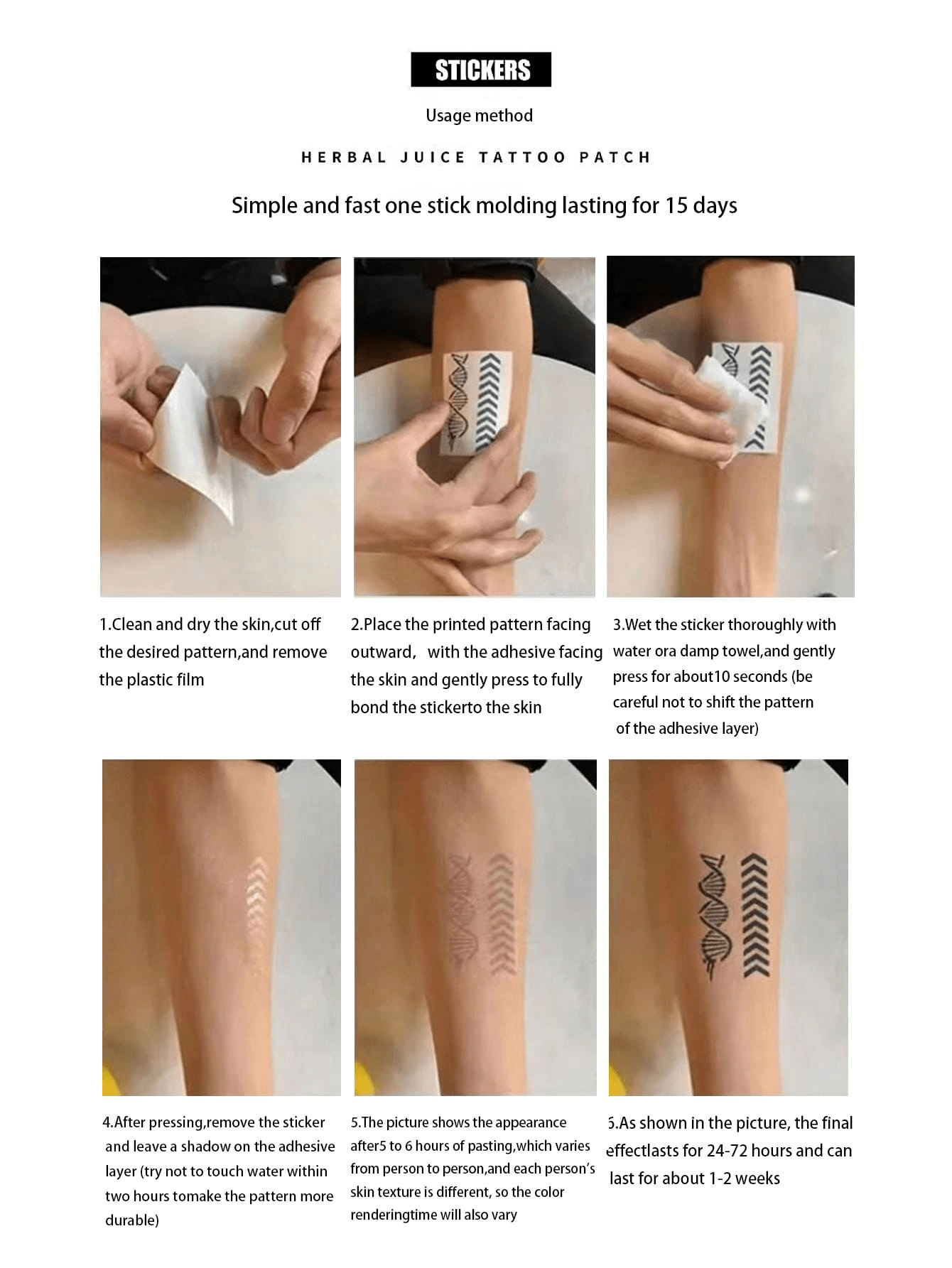 STICKERS

Usage method

HERBAL JUICE TATTOO PATCH

Simple and fast one stick molding lasting for 15 days

1.Clean and dry the skin,cut off the desired pattern,and remove the plastic film

2.Place the printed pattern facing outward, with the adhesive facing the skin and gently press to fully bond the stickerto the skin

3.Wet the sticker thoroughly with water ora damp towel,and gently press for about10 seconds (be careful not to shift the pattern of the adhesive layer)

4.After pressing,remove the sticker and leave a shadow on the adhesive layer (try not to touch water within two hours tomake the pattern more durable)

5.The picture shows the appearance after5 to 6 hours of pasting,which varies from person to person,and each person's skin texture is different, so the color renderingtime will also vary

6.As shown in the picture, the final effectlasts for 24-72 hours and can last for about 1-2 weeks