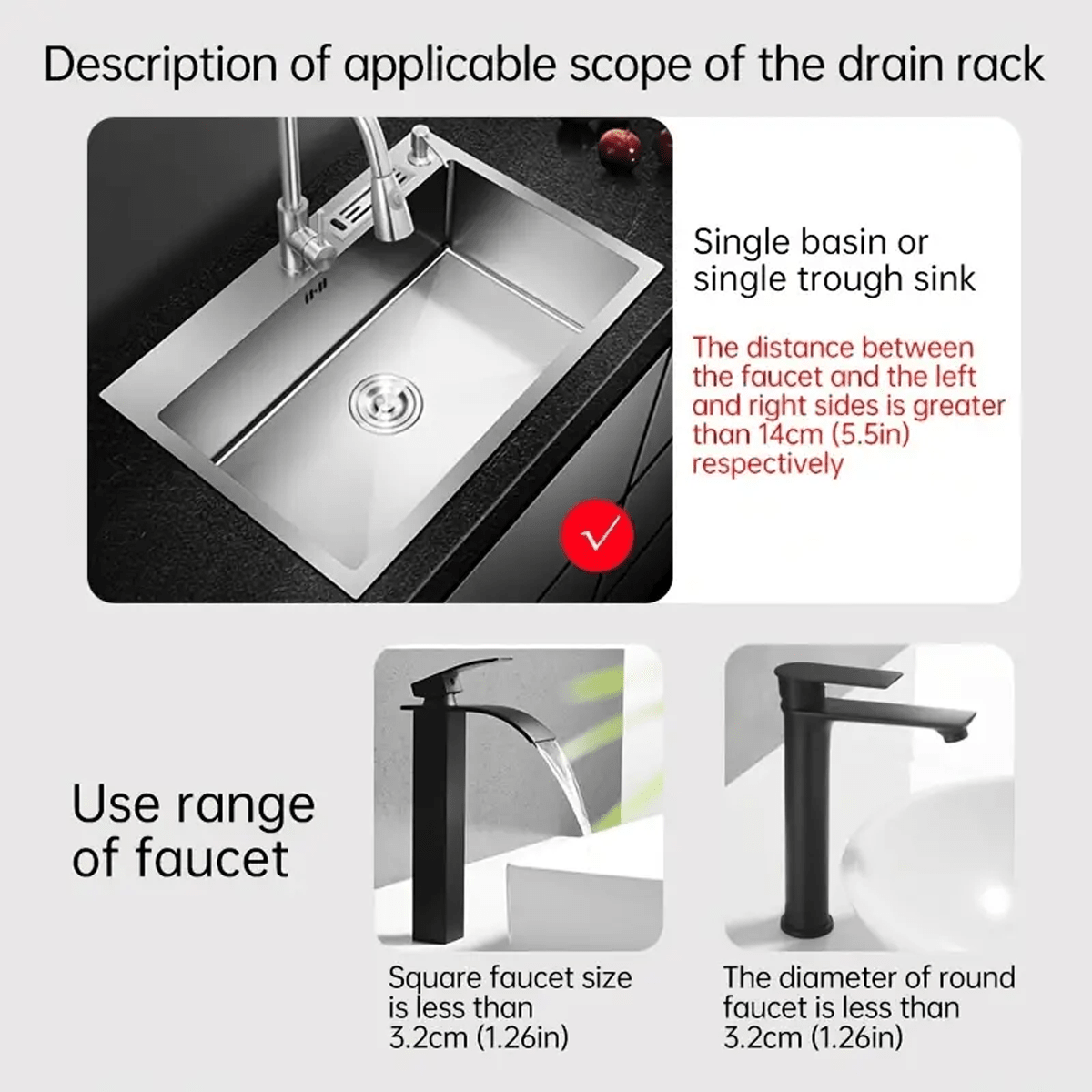 Description of applicable scope of the drain rack

Single basin or single trough sink

The distance between the faucet and the left and right sides is greater than 14cm (5.5in) respectively

Use range of faucet

Square faucet size is less than 3.2cm (1.26in)

The diameter of round faucet is less than 3.2cm (1.26in)