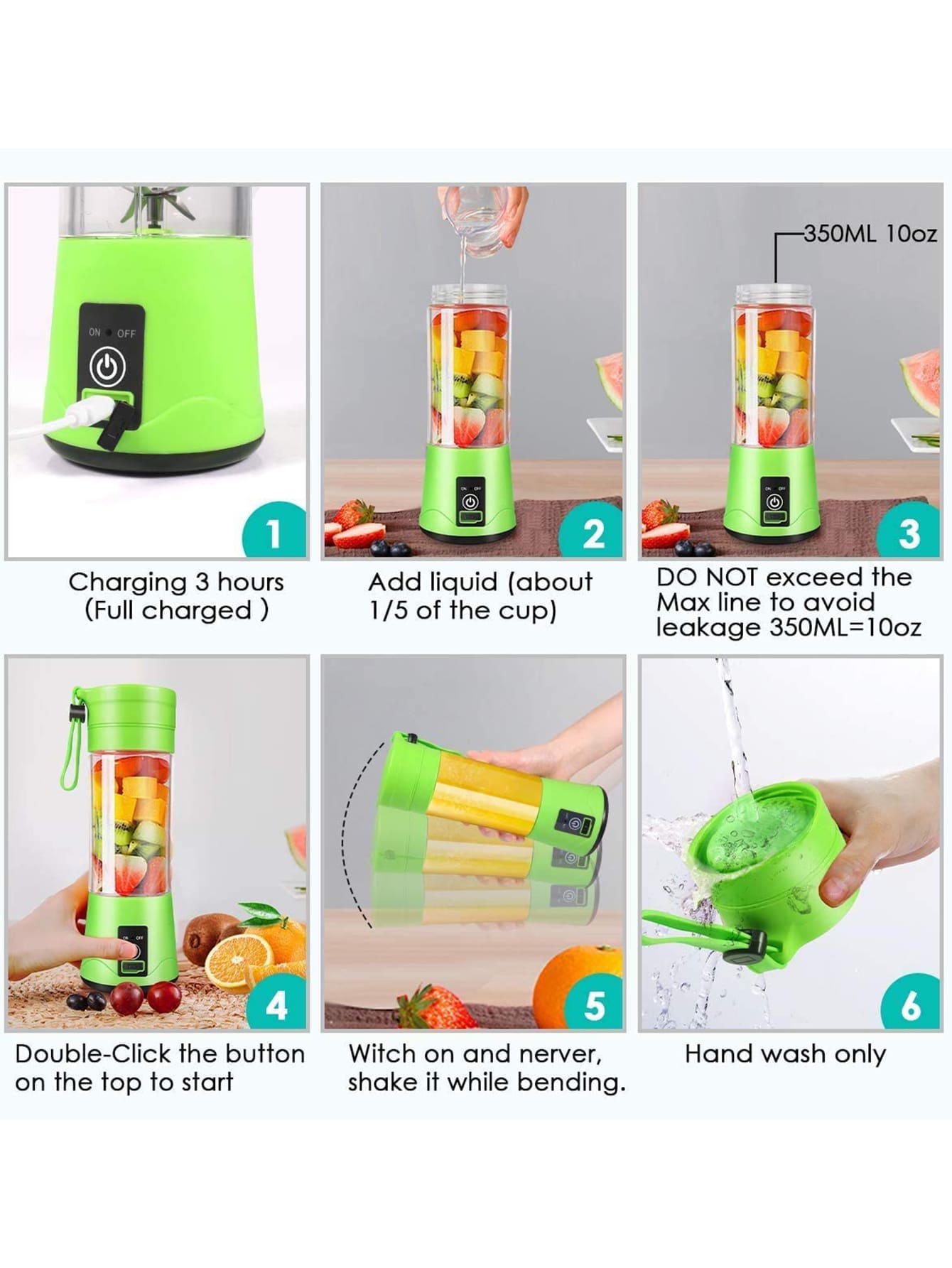 ON OFF

1

Charging 3 hours (Full charged )

ON OFF

2

Add liquid (about 1/5 of the cup)

350ML 10oz

ON OFF

3

DO NOT exceed the Max line to avoid leakage 350ML=10oz

4

Double-Click the button on the top to start

5

Witch on and nerver, shake it while bending.

6

Hand wash only