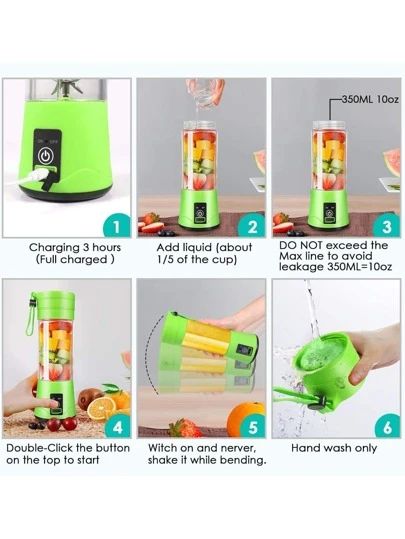 ON OFF

1

Charging 3 hours (Full charged )

2

Add liquid (about 1/5 of the cup)

350ML 10oz

3

DO NOT exceed the Max line to avoid leakage 350ML=10oz

4

Double-Click the button on the top to start

5

Witch on and nerver, shake it while bending.

6

Hand wash only