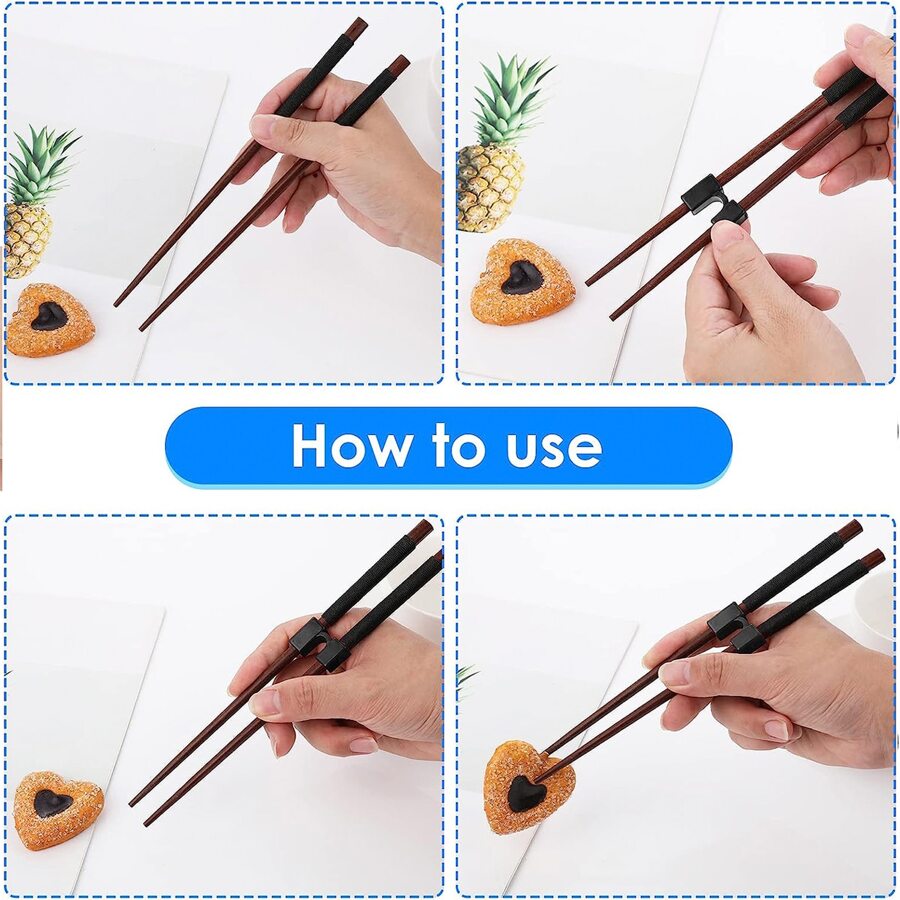 How to use