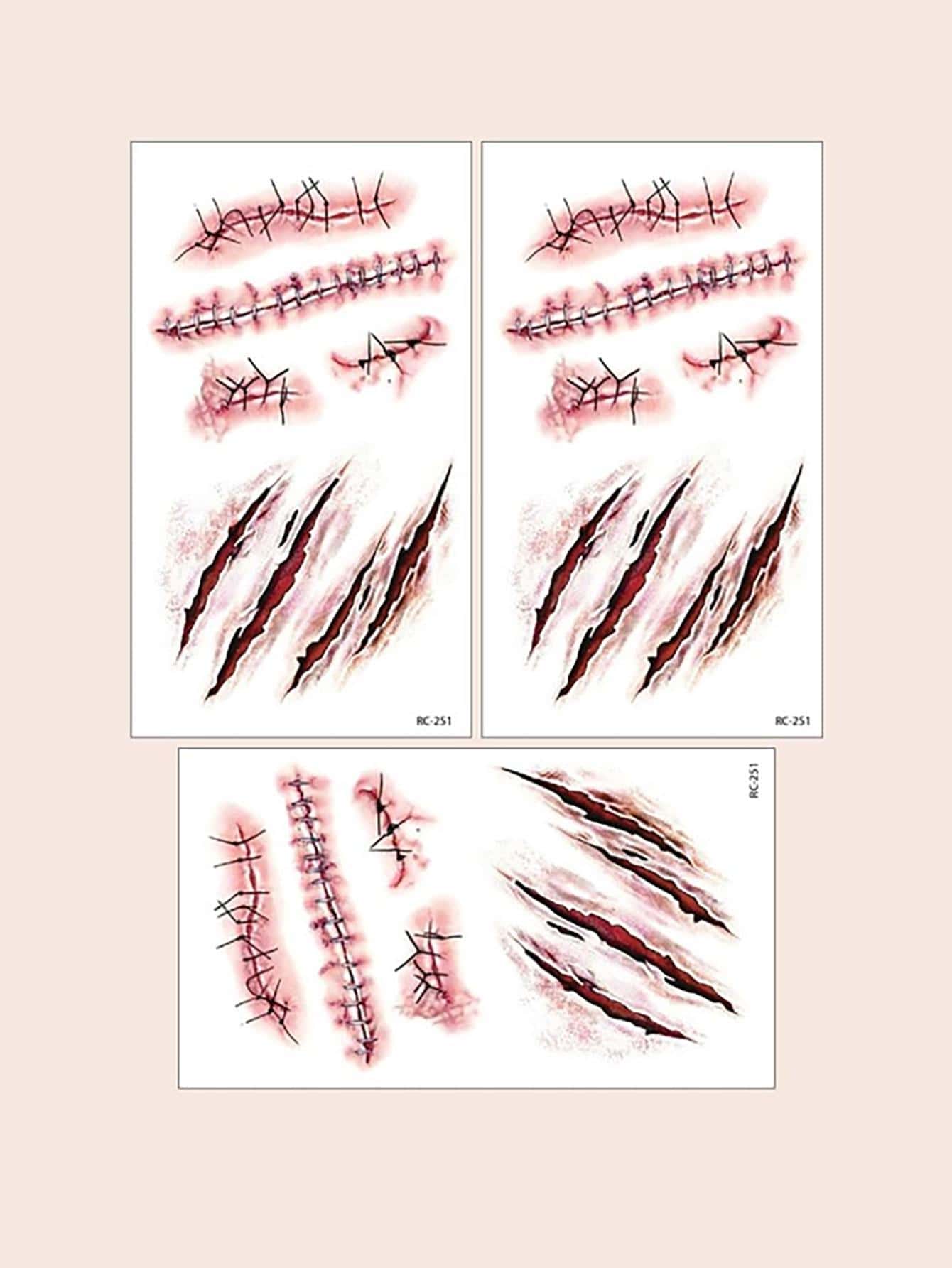 RC-251

RC-251

RC-251