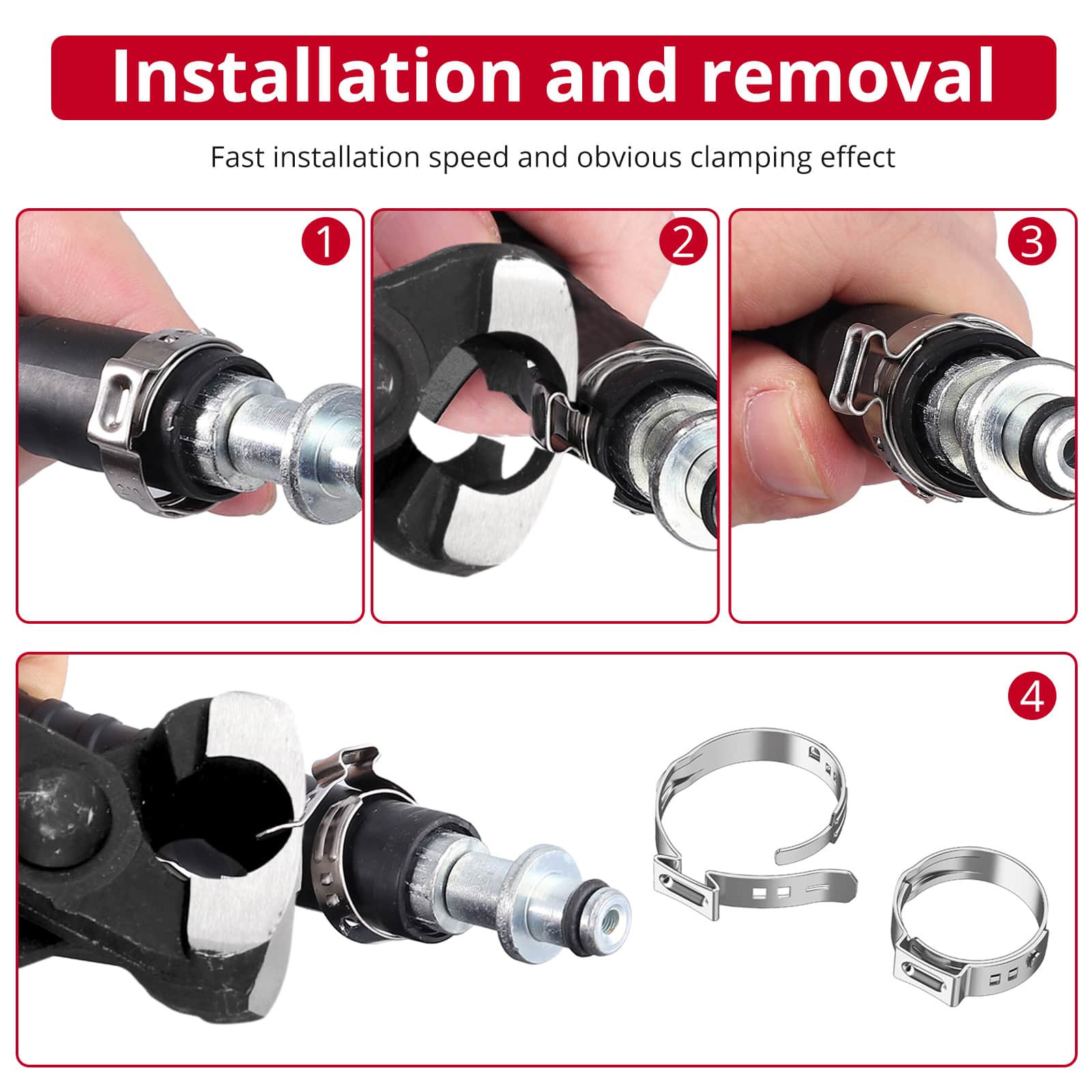 Installation and removal

Fast installation speed and obvious clamping effect

1

2

3

4