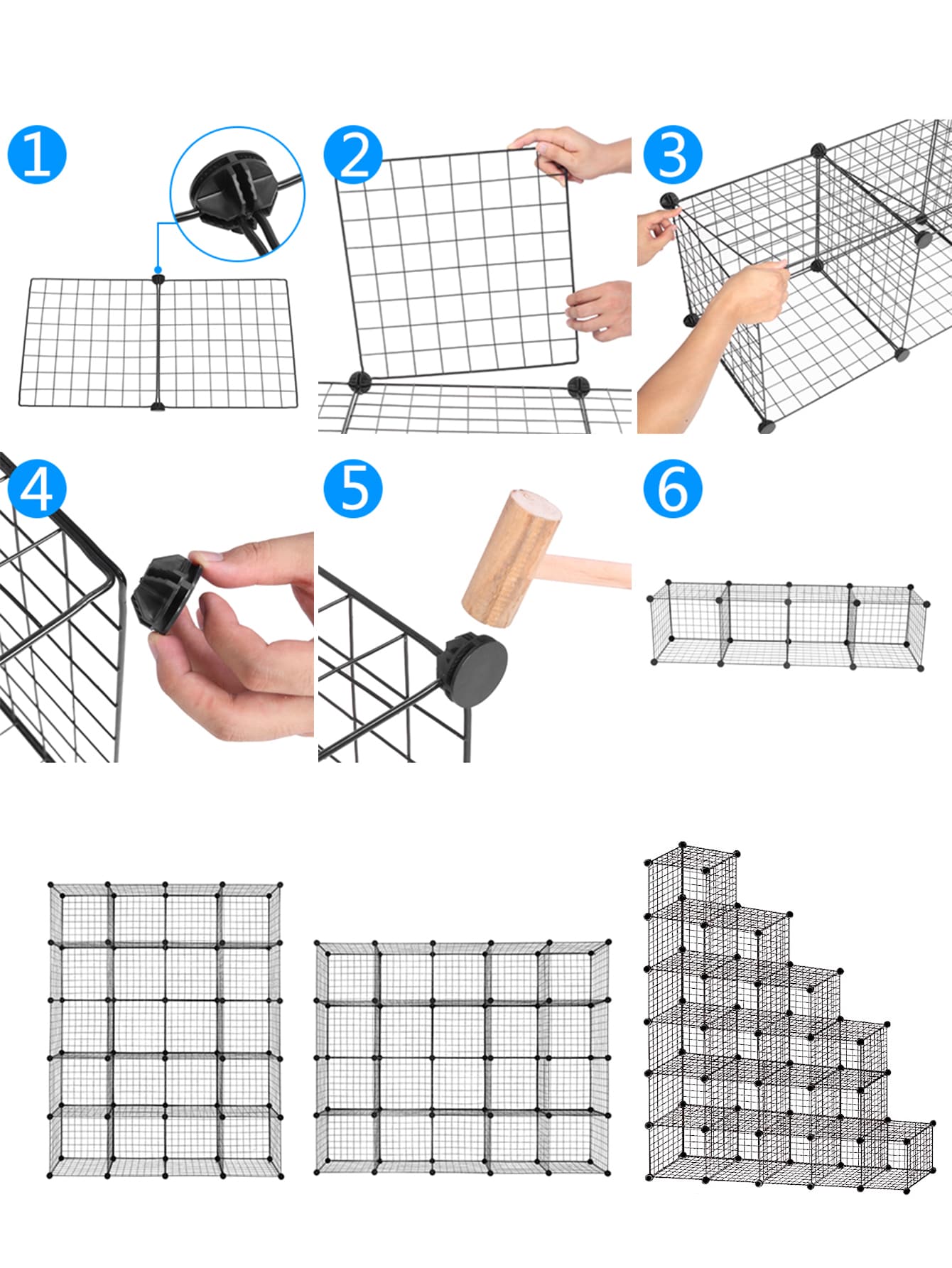 1

2

3

4

5

6