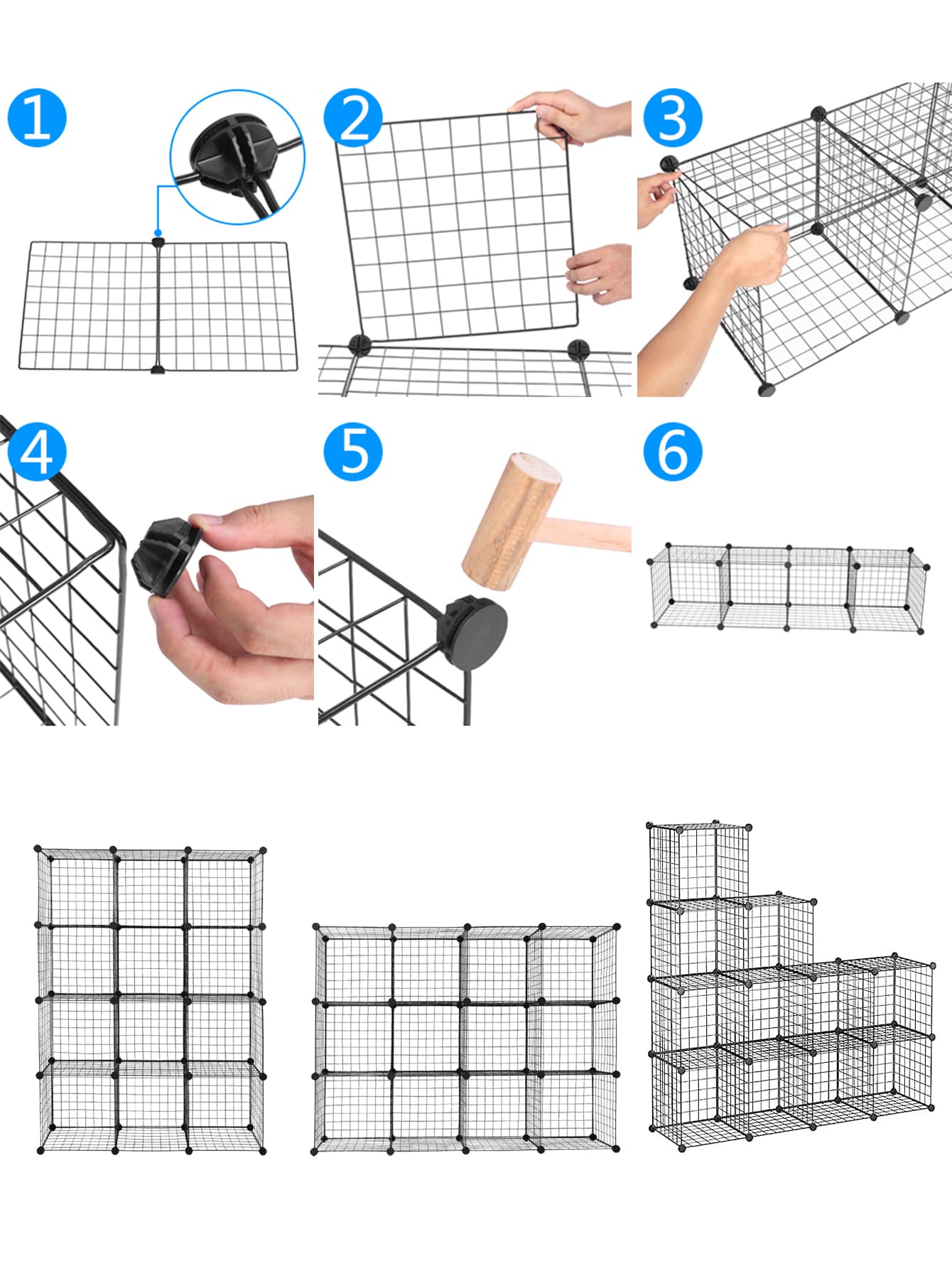 1
2
3
4
5
6