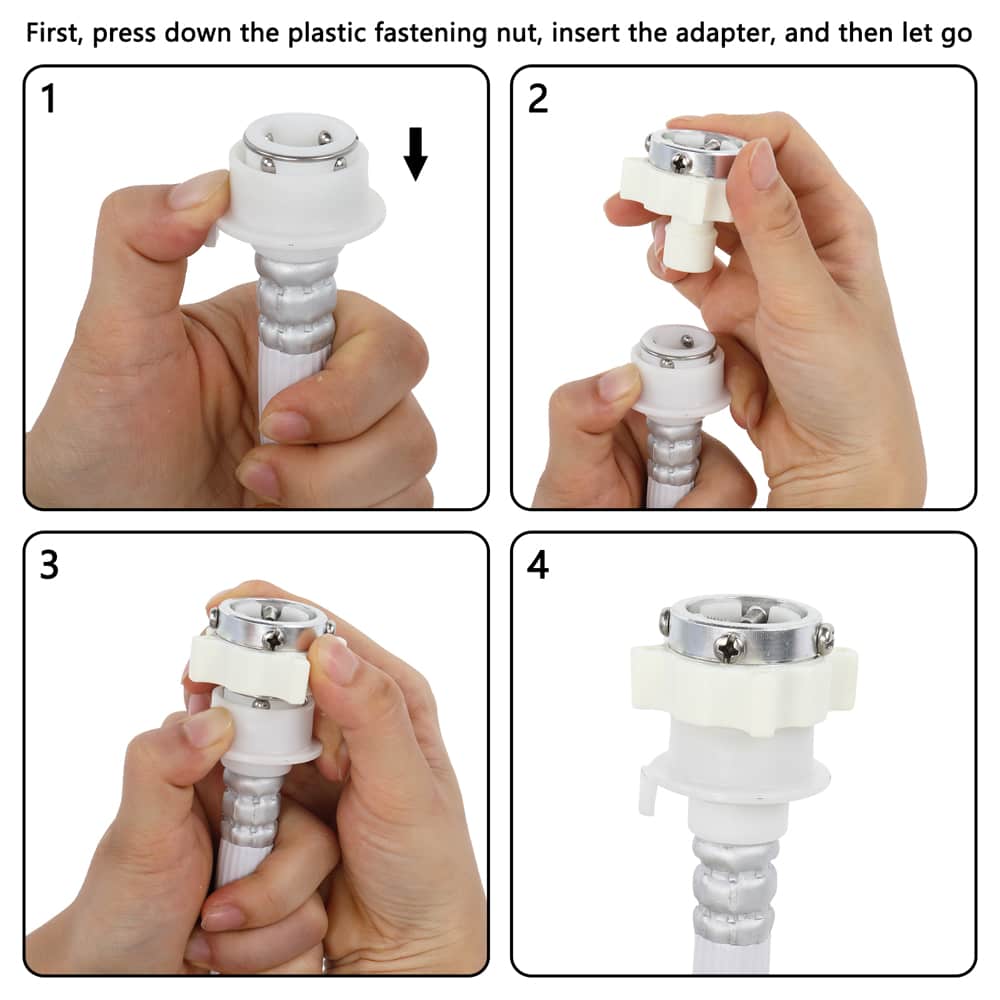 First, press down the plastic fastening nut, insert the adapter, and then let go

1

2

3

4