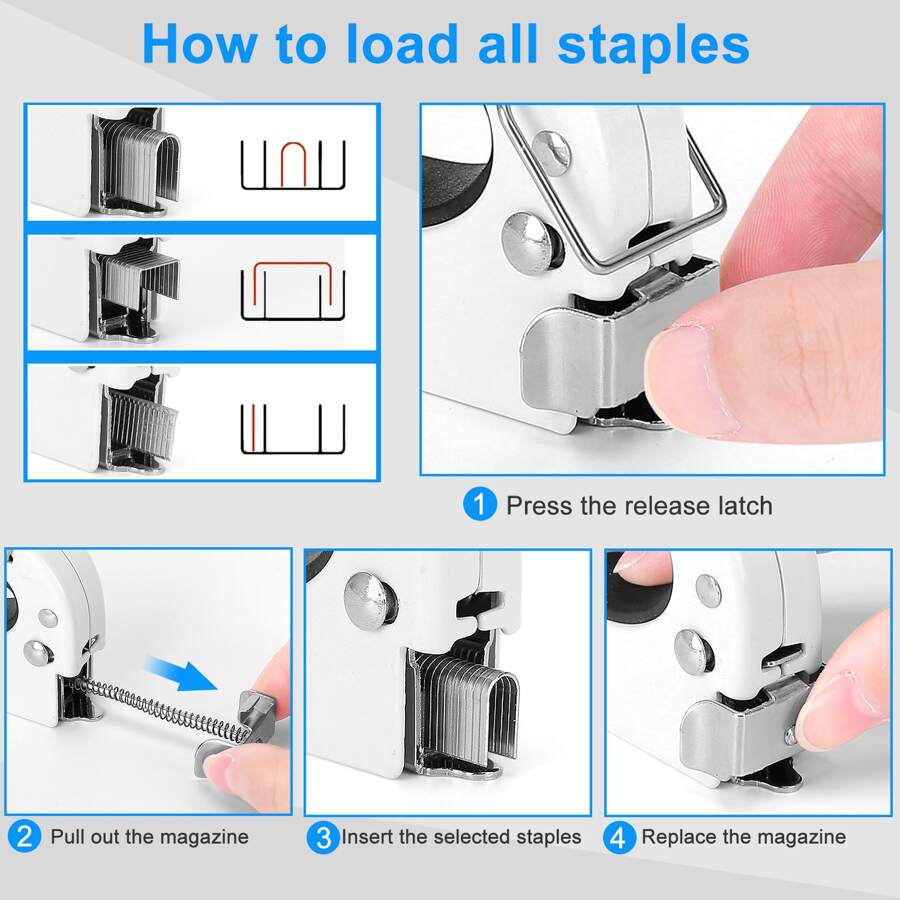 How to load all staples

1 Press the release latch

2 Pull out the magazine

3 Insert the selected staples

4 Replace the magazine