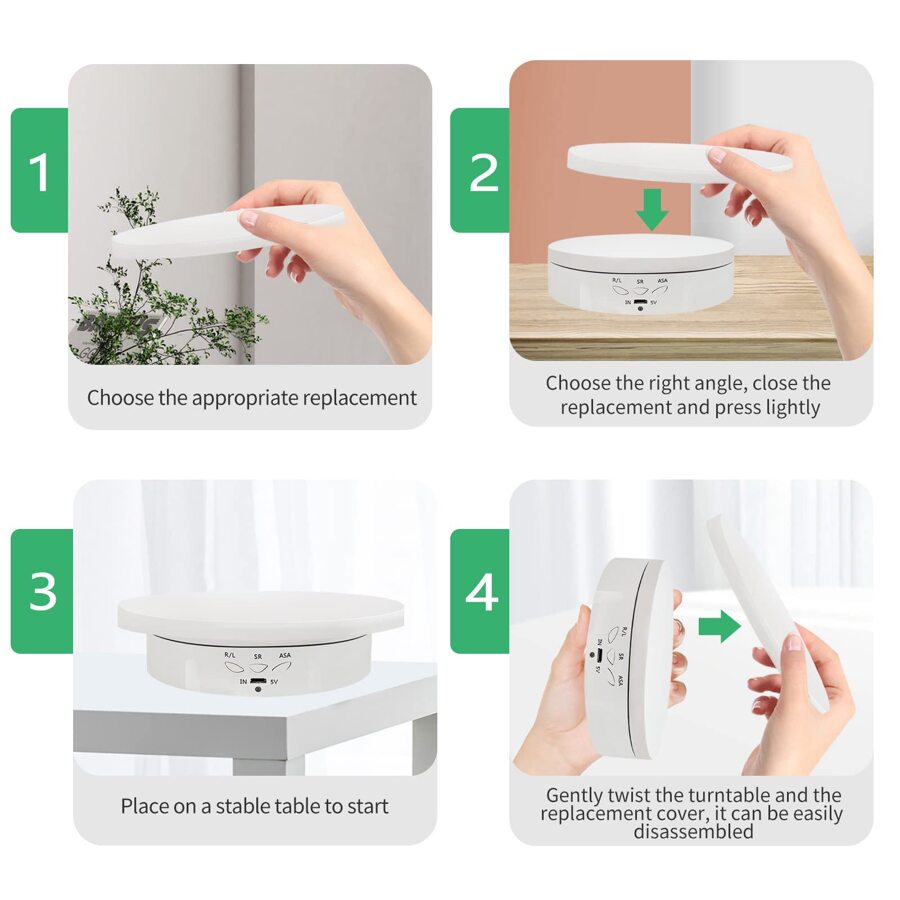 1

Choose the appropriate replacement

2

R/L SR ASA
IN 5V

Choose the right angle, close the replacement and press lightly

3

R/L SR ASA
IN 5V

Place on a stable table to start

4

R/L SR ASA
IN 5V

Gently twist the turntable and the replacement cover, it can be easily disassembled