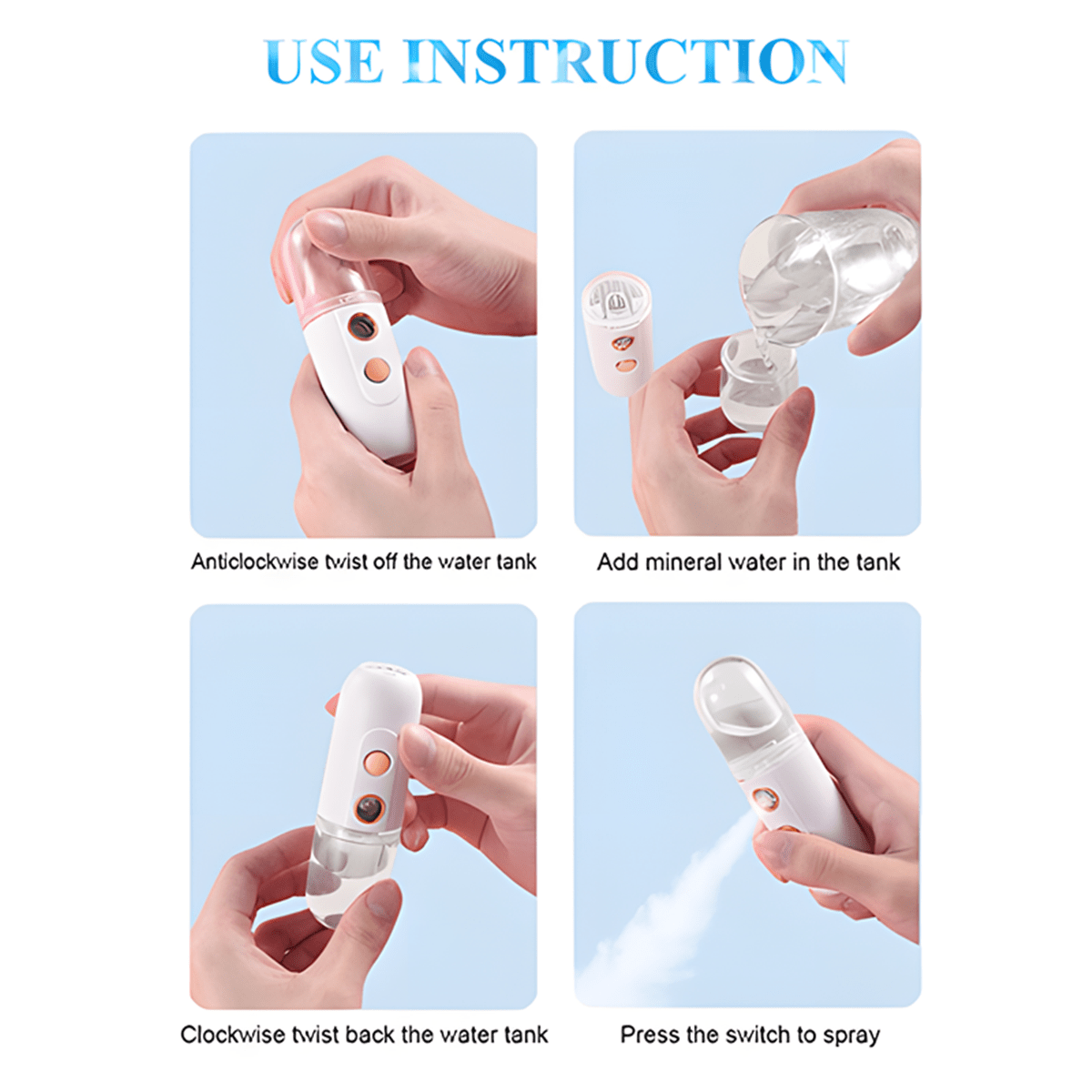 USE INSTRUCTION

Anticlockwise twist off the water tank

Add mineral water in the tank

Clockwise twist back the water tank

Press the switch to spray