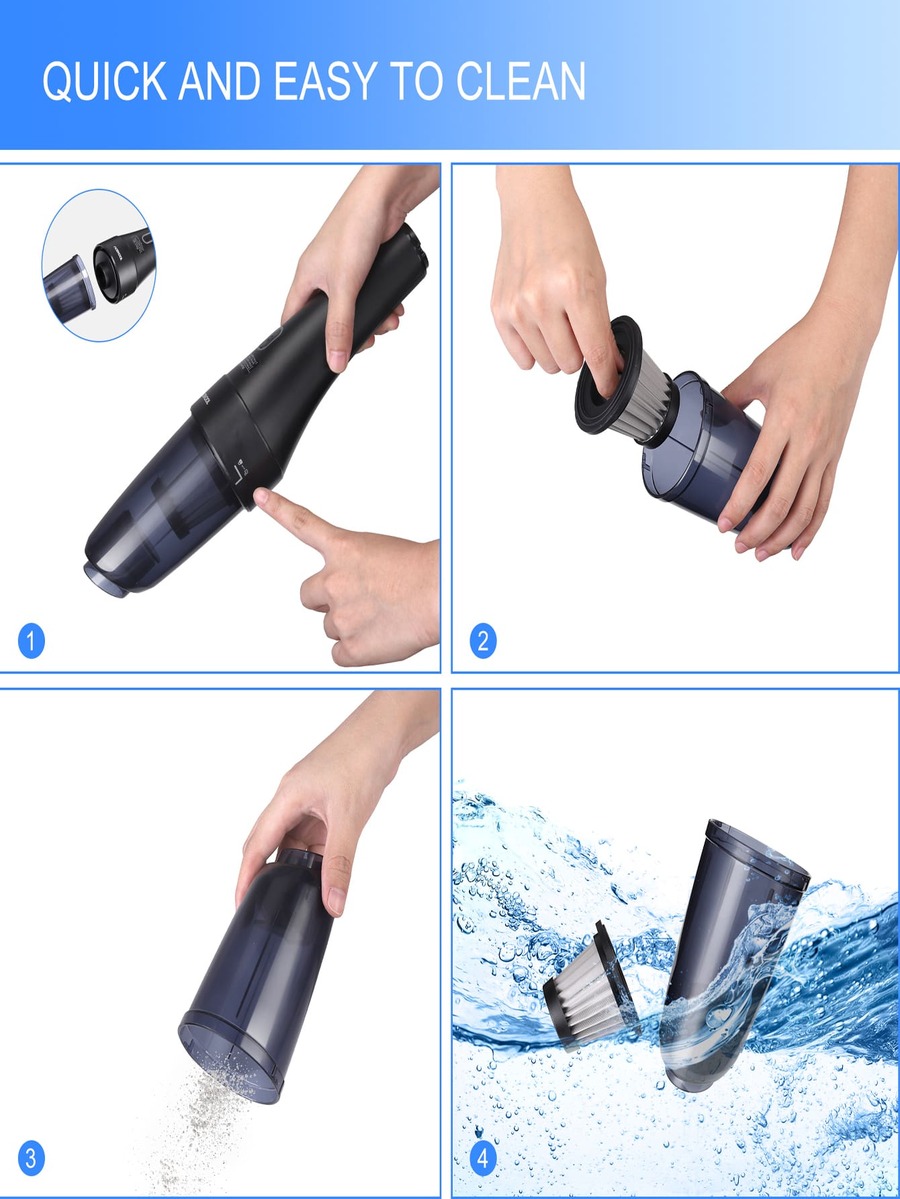 QUICK AND EASY TO CLEAN

1

2

3

4