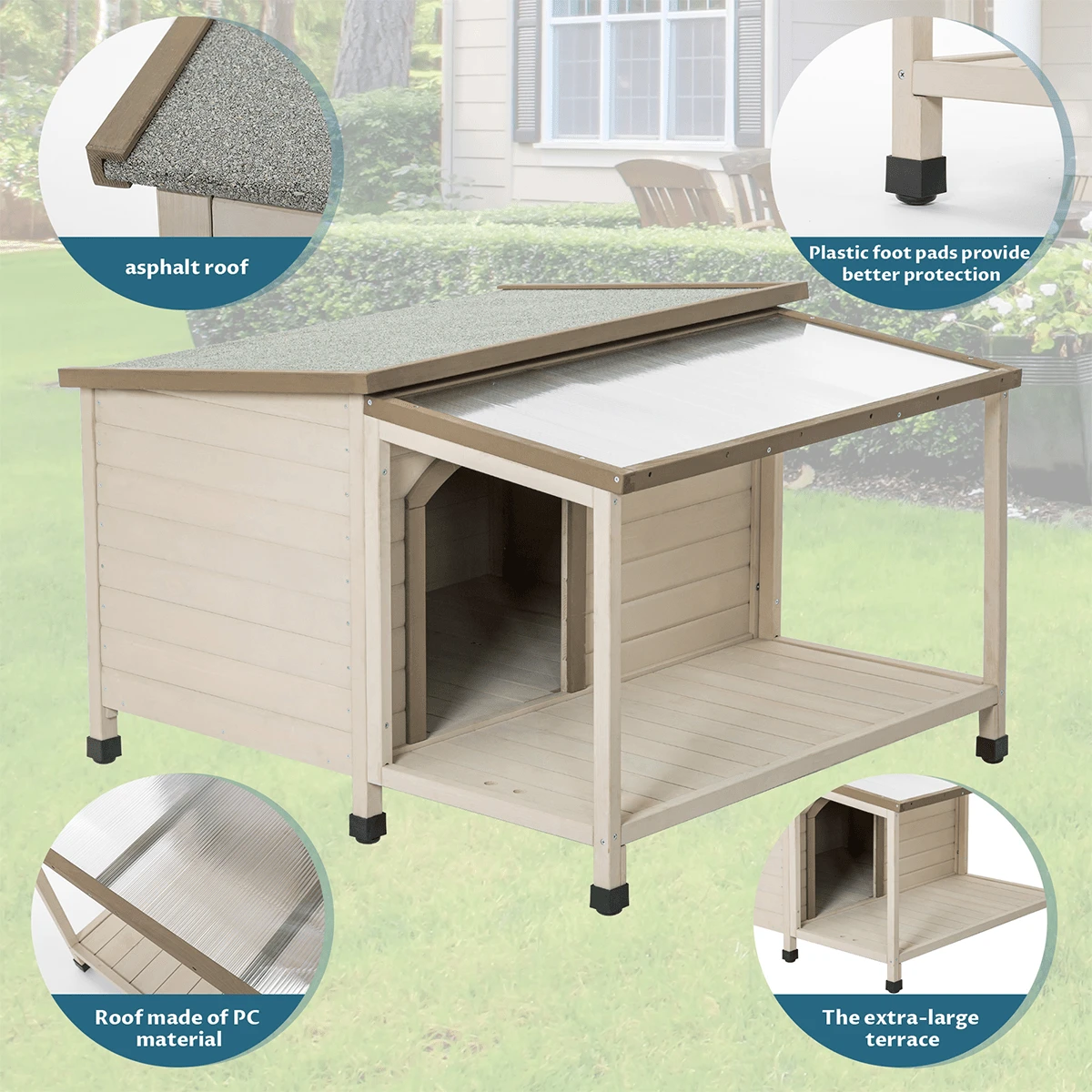 asphalt roof

Plastic foot pads provide better protection

Roof made of PC material

The extra-large terrace