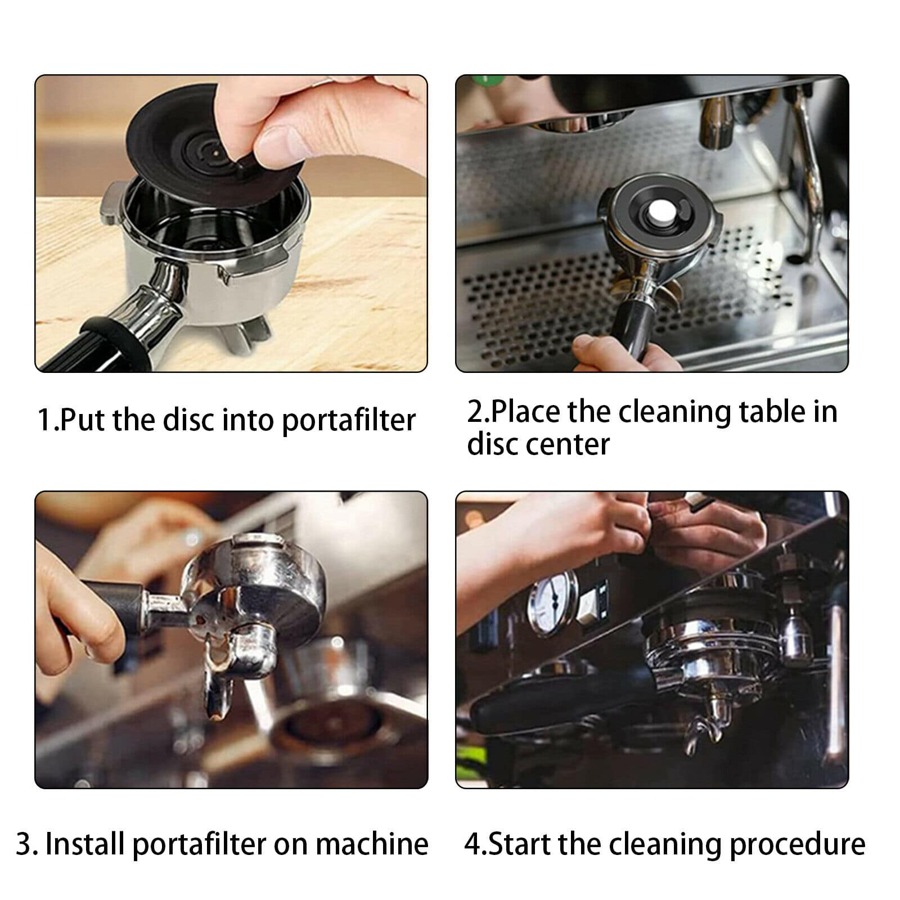 1.Put the disc into portafilter

2.Place the cleaning table in disc center

3. Install portafilter on machine

4.Start the cleaning procedure