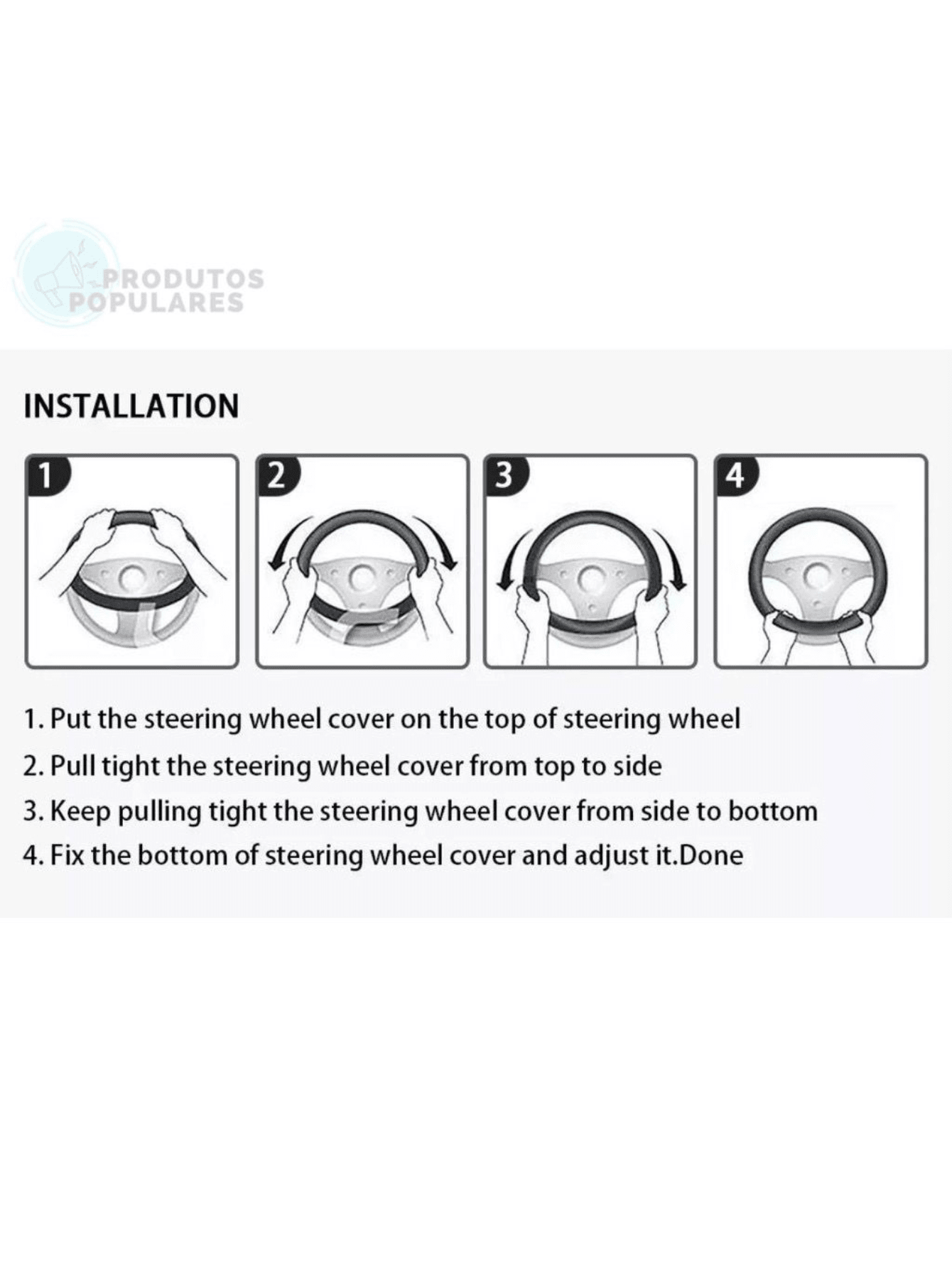 PRODUTOS POPULARES

INSTALLATION

1

2

3

4

1. Put the steering wheel cover on the top of steering wheel

2. Pull tight the steering wheel cover from top to side

3. Keep pulling tight the steering wheel cover from side to bottom

4. Fix the bottom of steering wheel cover and adjust it.Done