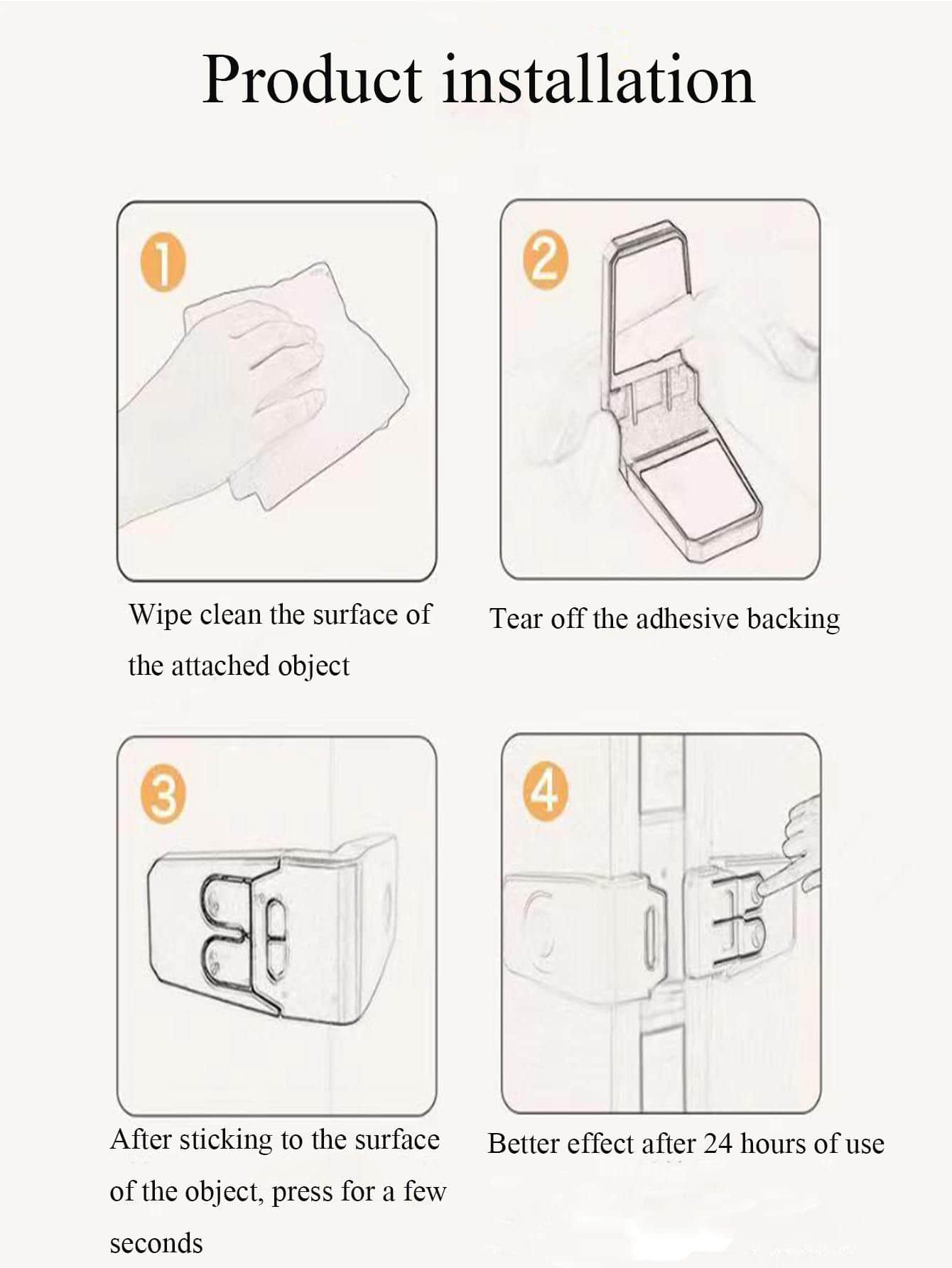 Product installation

1

Wipe clean the surface of the attached object

2

Tear off the adhesive backing

3

After sticking to the surface of the object, press for a few seconds

4

Better effect after 24 hours of use