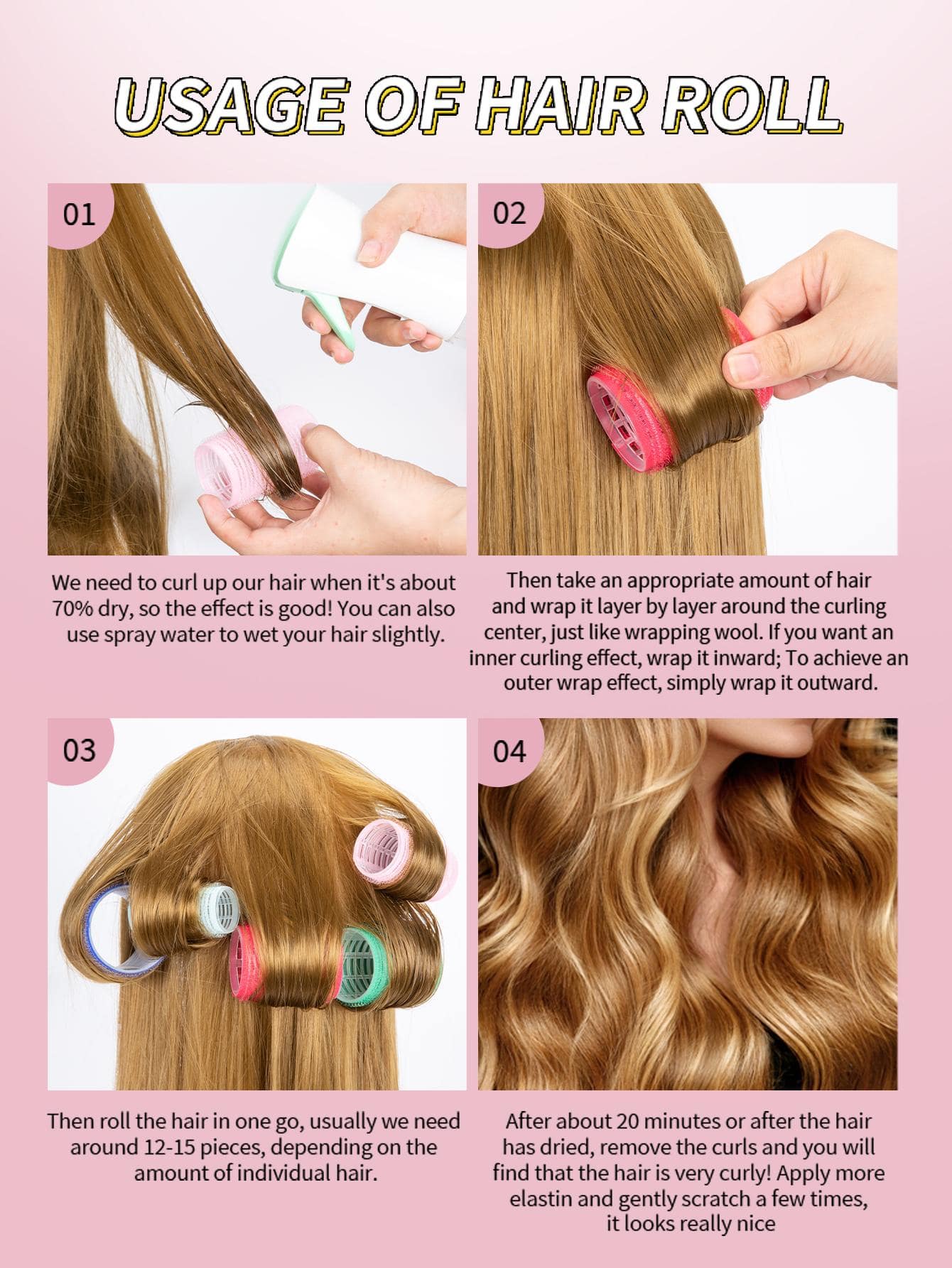 USAGE OF HAIR ROLL

01

We need to curl up our hair when it's about 70% dry, so the effect is good! You can also use spray water to wet your hair slightly.

02

Then take an appropriate amount of hair and wrap it layer by layer around the curling center, just like wrapping wool. If you want an inner curling effect, wrap it inward; To achieve an outer wrap effect, simply wrap it outward.

03

Then roll the hair in one go, usually we need around 12-15 pieces, depending on the amount of individual hair.

04

After about 20 minutes or after the hair has dried, remove the curls and you will find that the hair is very curly! Apply more elastin and gently scratch a few times, it looks really nice