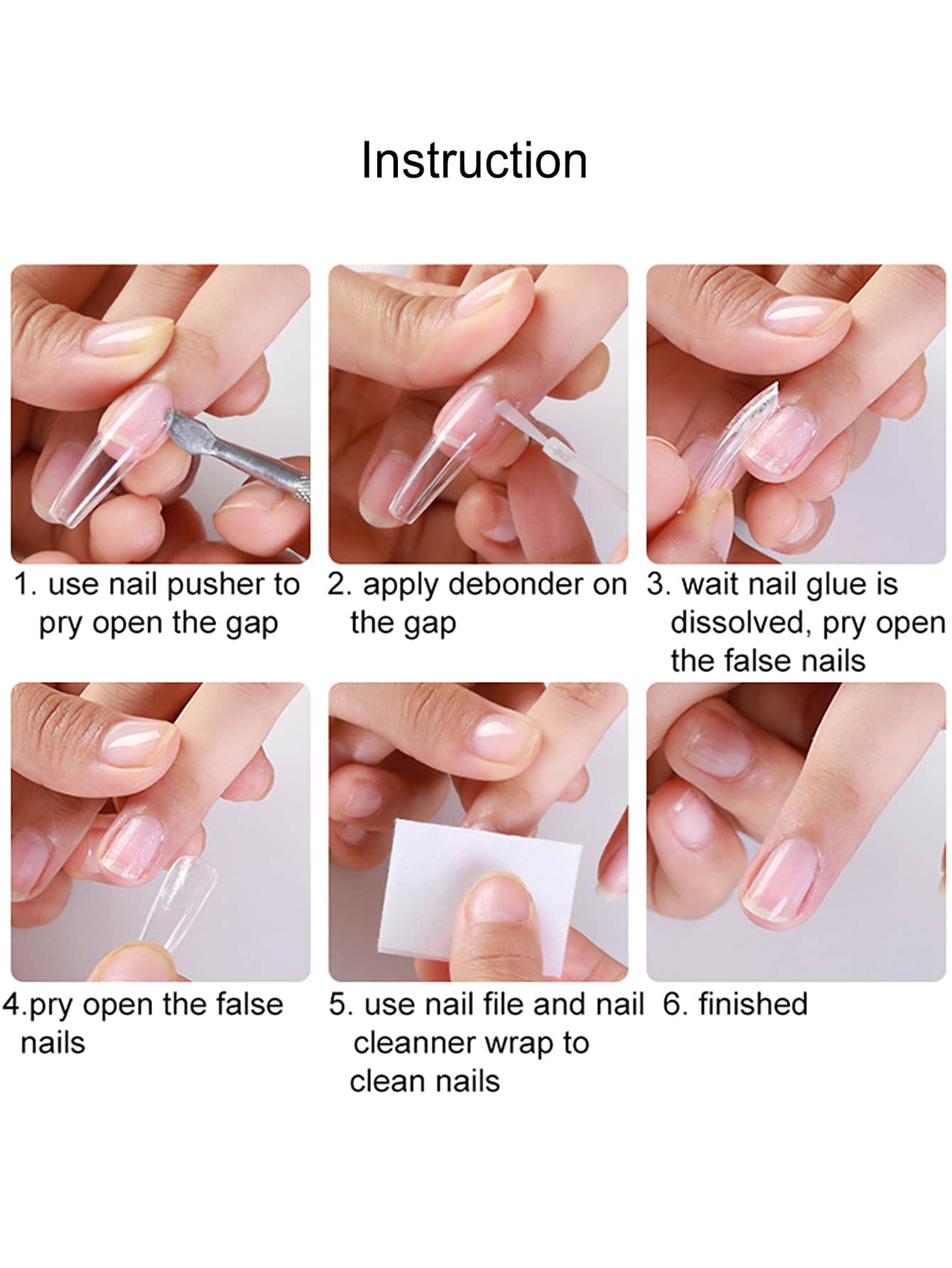 Instruction

1. use nail pusher to pry open the gap

2. apply debonder on the gap

3. wait nail glue is dissolved, pry open the false nails

4.pry open the false nails

5. use nail file and nail cleanner wrap to clean nails

6. finished