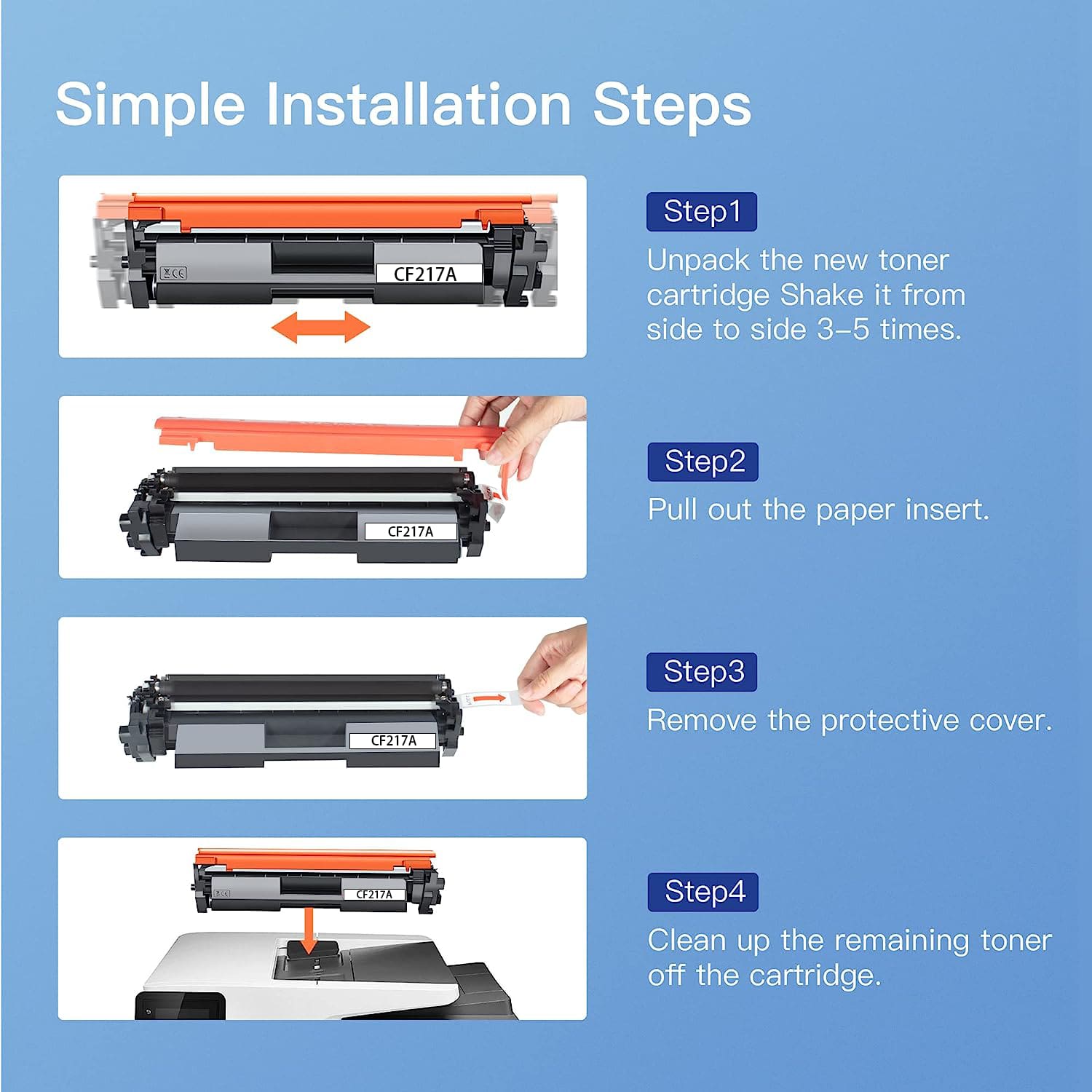 Simple Installation Steps

CF217A

Step1

Unpack the new toner cartridge Shake it from side to side 3–5 times.

CF217A

Step2

Pull out the paper insert.

CF217A

Step3

Remove the protective cover.

CF217A

Step4

Clean up the remaining toner off the cartridge.