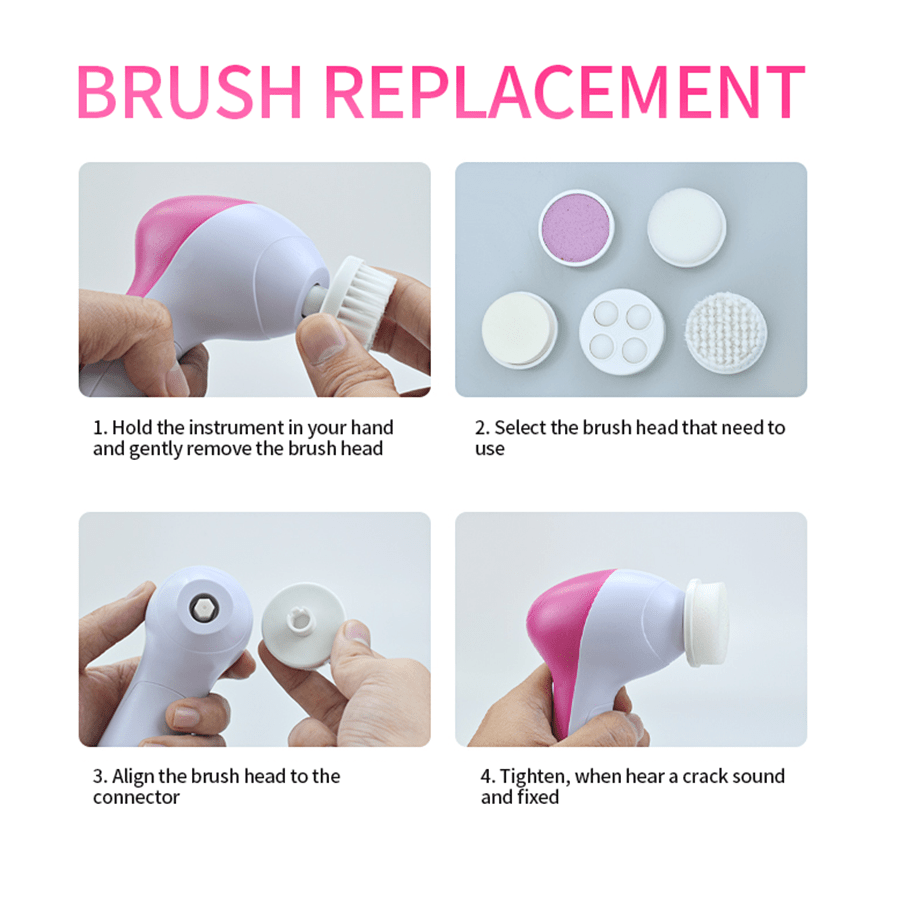 BRUSH REPLACEMENT

1. Hold the instrument in your hand and gently remove the brush head

2. Select the brush head that need to use

3. Align the brush head to the connector

4. Tighten, when hear a crack sound and fixed