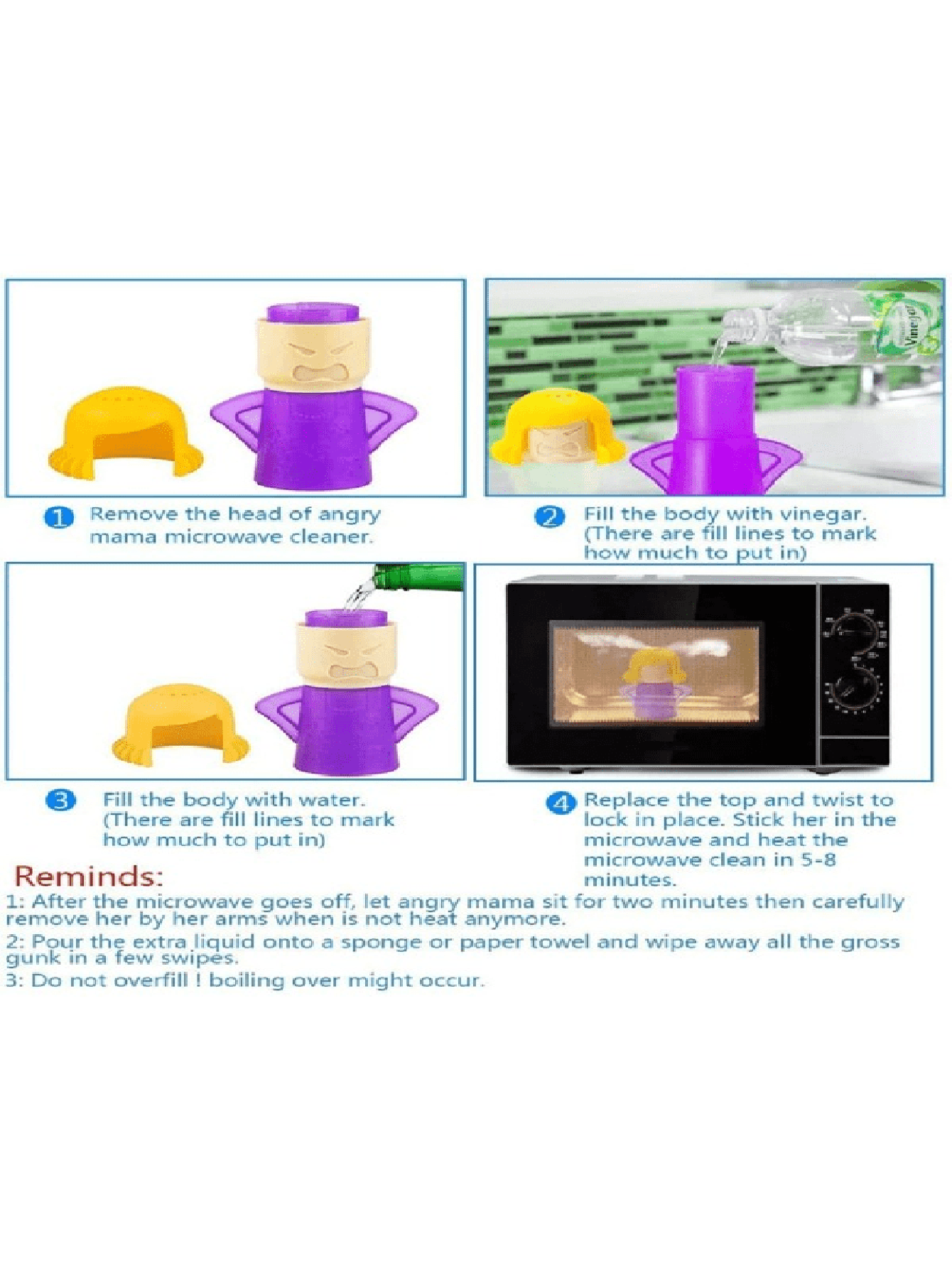 Vinegar

1 Remove the head of angry mama microwave cleaner.

2 Fill the body with vinegar. (There are fill lines to mark how much to put in)

3 Fill the body with water. (There are fill lines to mark how much to put in)

4 Replace the top and twist to lock in place. Stick her in the microwave and heat the microwave clean in 5-8 minutes.

Reminds:
1: After the microwave goes off, let angry mama sit for two minutes then carefully remove her by her arms when is not heat anymore.
2: Pour the extra liquid onto a sponge or paper towel and wipe away all the gross gunk in a few swipes.
3: Do not overfill ! boiling over might occur.