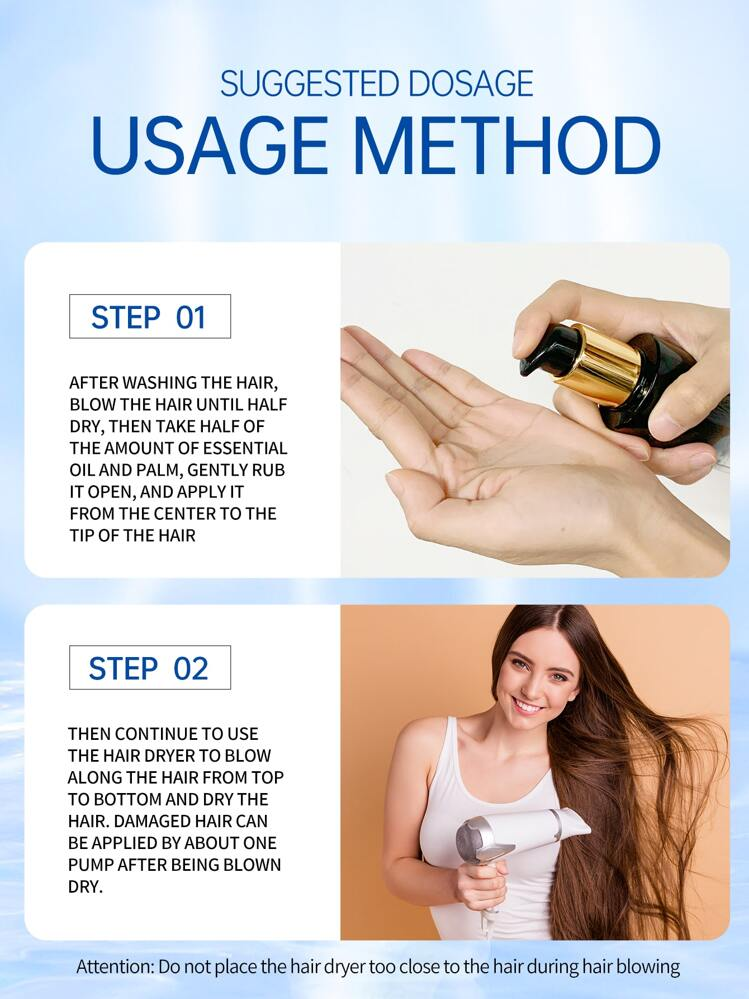 SUGGESTED DOSAGE
USAGE METHOD

STEP 01

AFTER WASHING THE HAIR, BLOW THE HAIR UNTIL HALF DRY, THEN TAKE HALF OF THE AMOUNT OF ESSENTIAL OIL AND PALM, GENTLY RUB IT OPEN, AND APPLY IT FROM THE CENTER TO THE TIP OF THE HAIR

STEP 02

THEN CONTINUE TO USE THE HAIR DRYER TO BLOW ALONG THE HAIR FROM TOP TO BOTTOM AND DRY THE HAIR. DAMAGED HAIR CAN BE APPLIED BY ABOUT ONE PUMP AFTER BEING BLOWN DRY.

Attention: Do not place the hair dryer too close to the hair during hair blowing