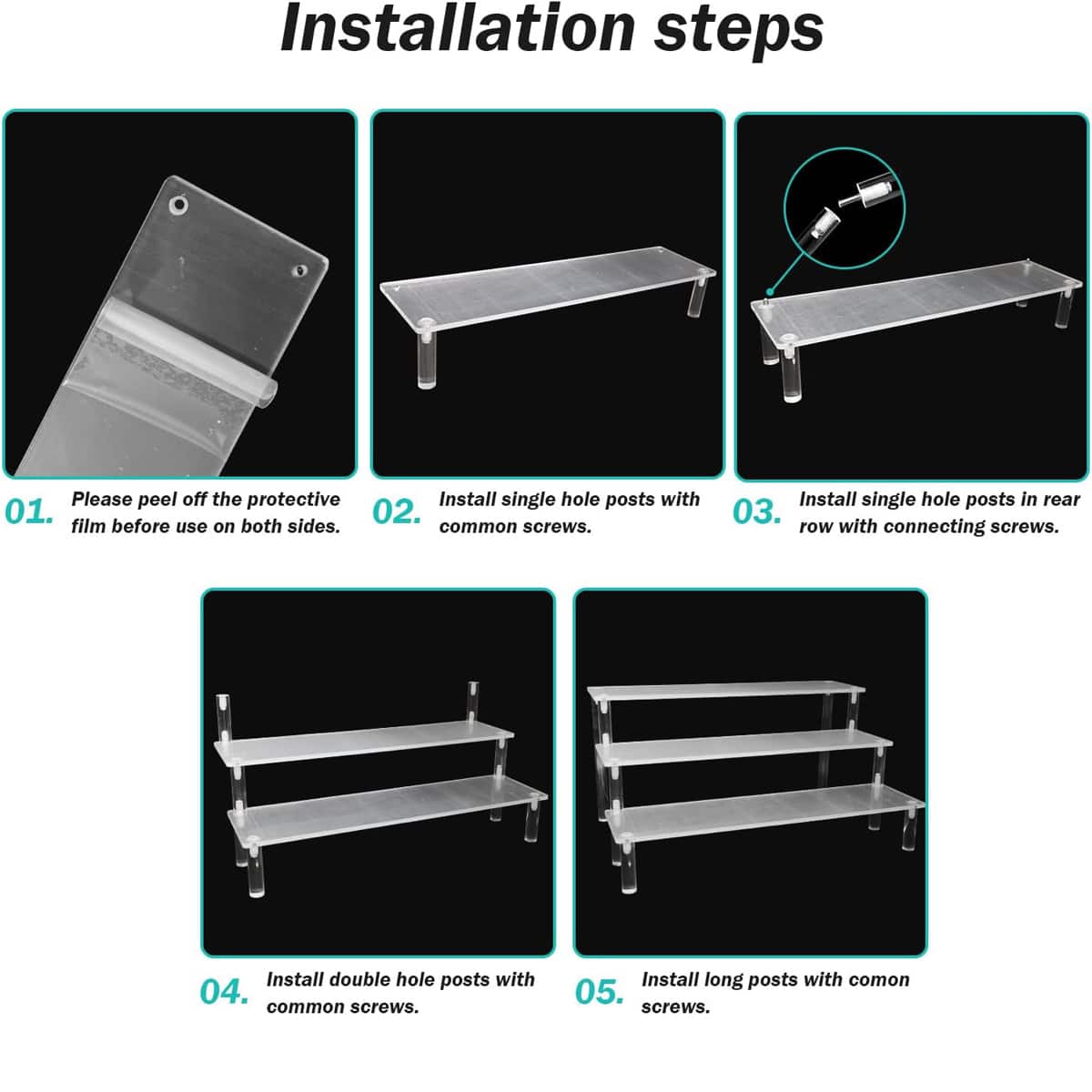 Installation steps

01. Please peel off the protective film before use on both sides.

02. Install single hole posts with common screws.

03. Install single hole posts in rear row with connecting screws.

04. Install double hole posts with common screws.

05. Install long posts with comon screws.