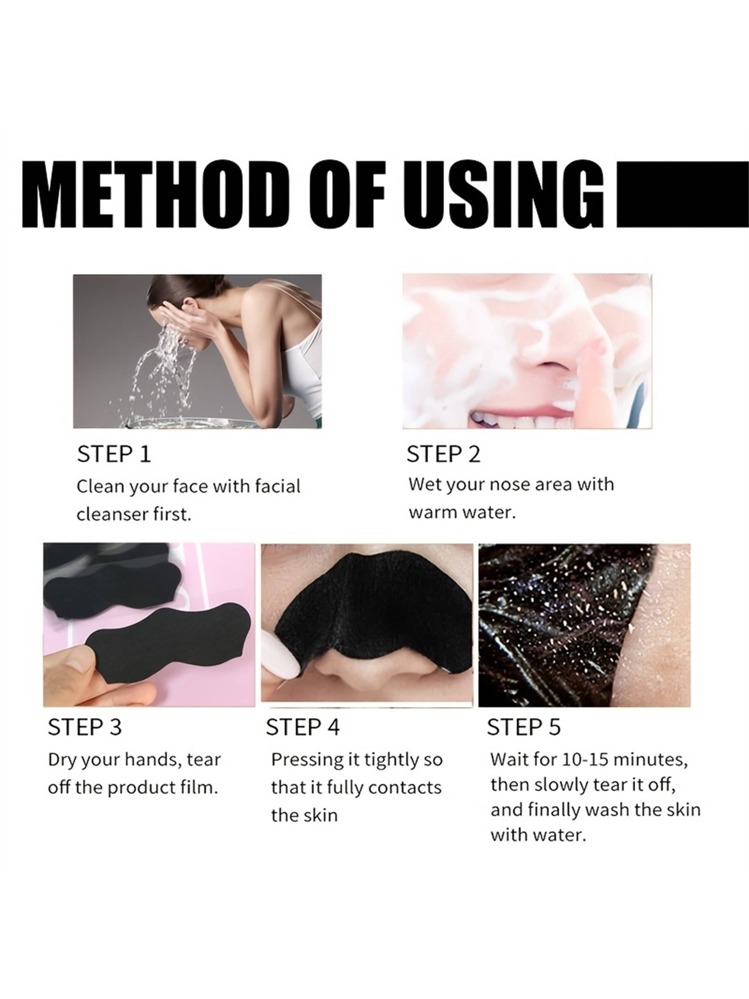 METHOD OF USING

STEP 1
Clean your face with facial cleanser first.

STEP 2
Wet your nose area with warm water.

STEP 3
Dry your hands, tear off the product film.

STEP 4
Pressing it tightly so that it fully contacts the skin

STEP 5
Wait for 10-15 minutes, then slowly tear it off, and finally wash the skin with water.