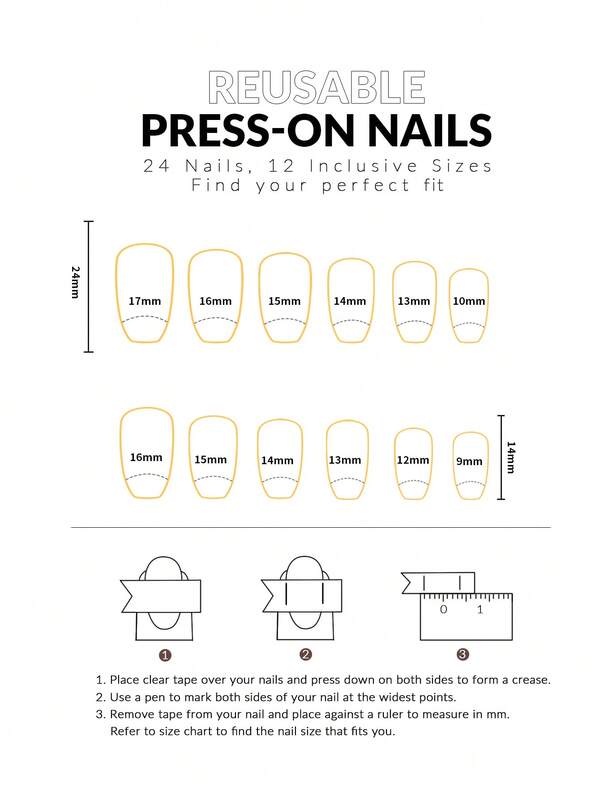 REUSABLE
PRESS-ON NAILS
24 Nails, 12 Inclusive Sizes
Find your perfect fit

24mm

17mm 16mm 15mm 14mm 13mm 10mm

16mm 15mm 14mm 13mm 12mm 9mm

14mm

0 1

1 2 3

1. Place clear tape over your nails and press down on both sides to form a crease.
2. Use a pen to mark both sides of your nail at the widest points.
3. Remove tape from your nail and place against a ruler to measure in mm. Refer to size chart to find the nail size that fits you.