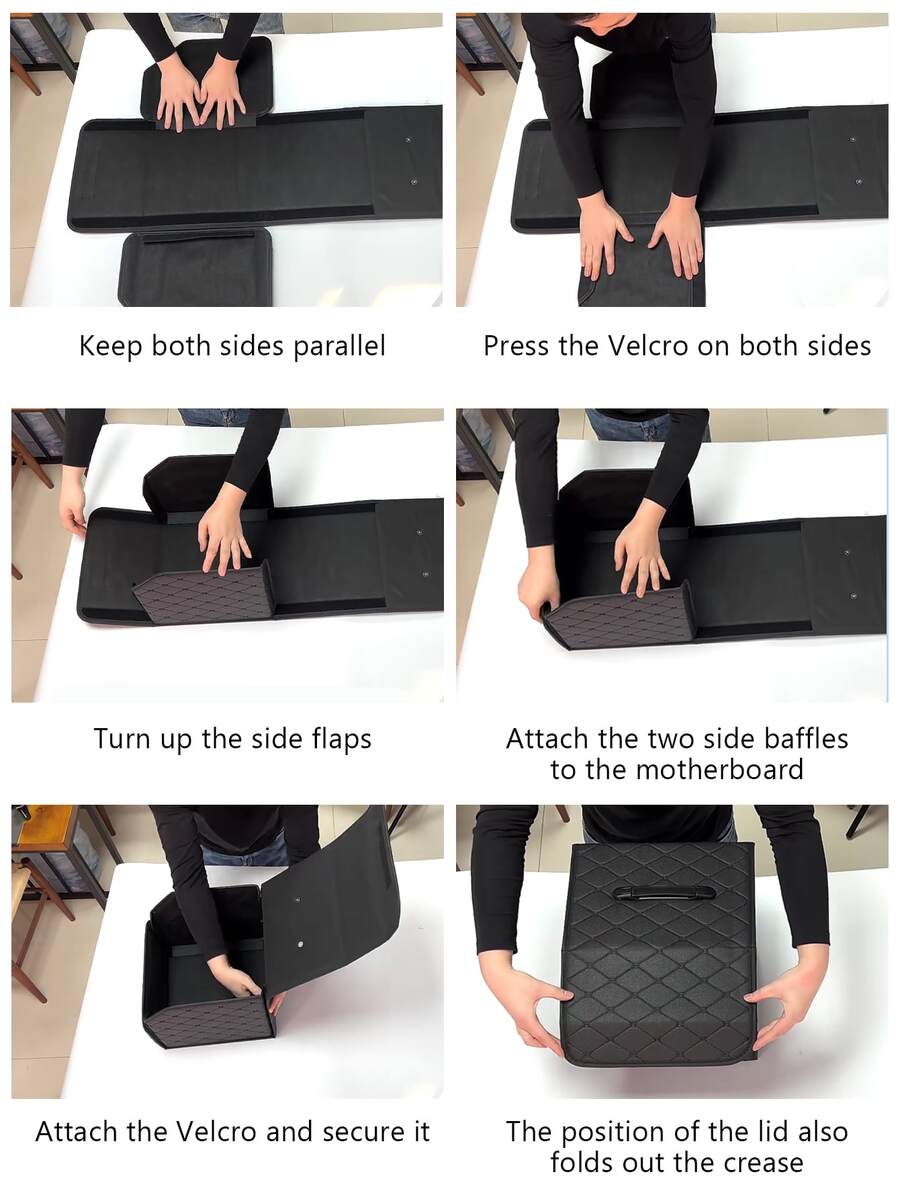 Keep both sides parallel

Press the Velcro on both sides

Turn up the side flaps

Attach the two side baffles to the motherboard

Attach the Velcro and secure it

The position of the lid also folds out the crease