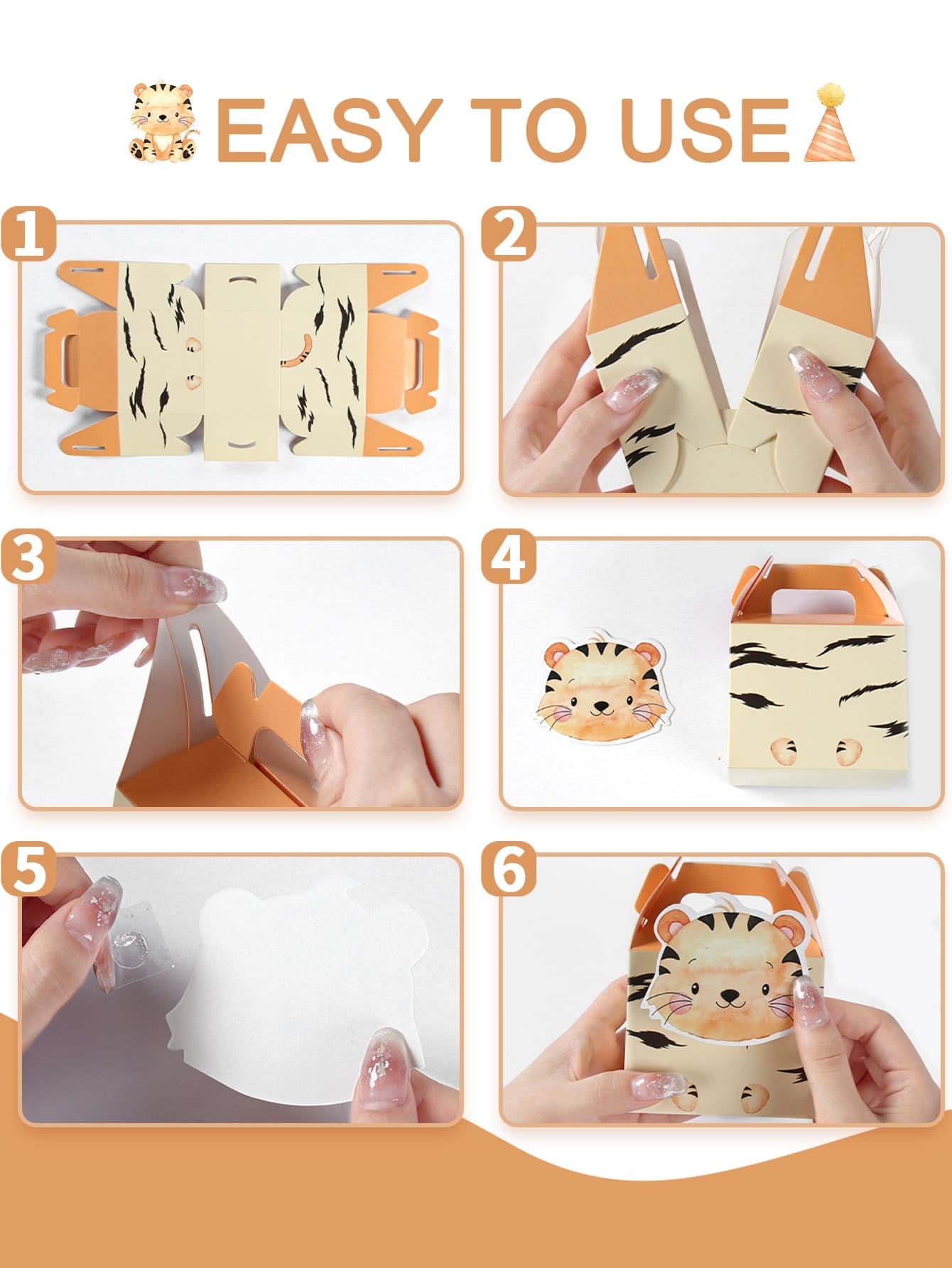 EASY TO USE

1

2

3

4

5

6