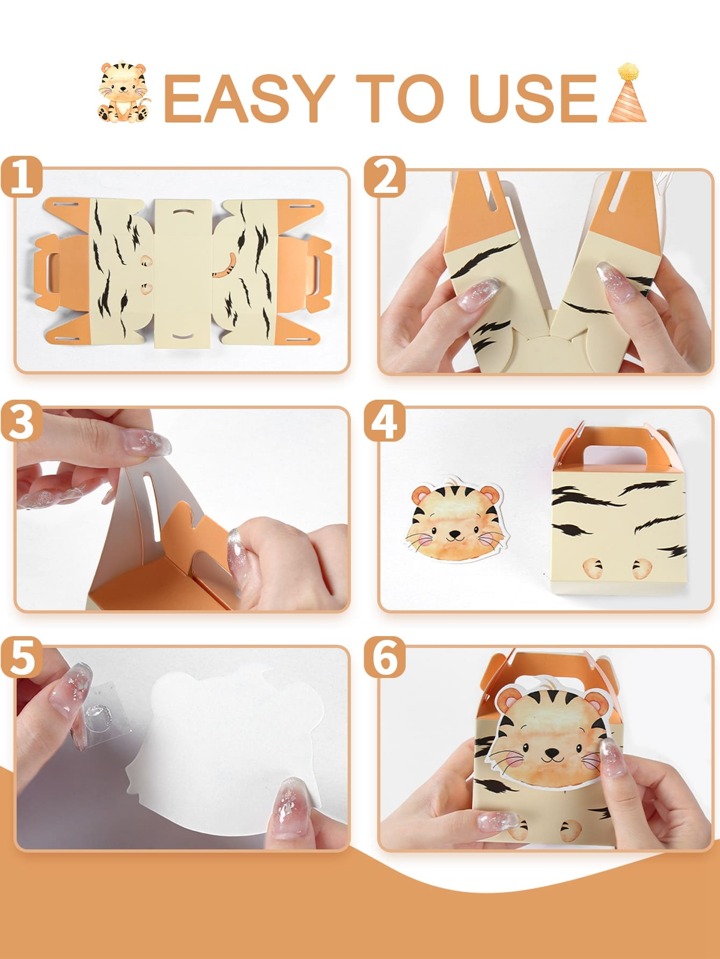 EASY TO USE

1

2

3

4

5

6