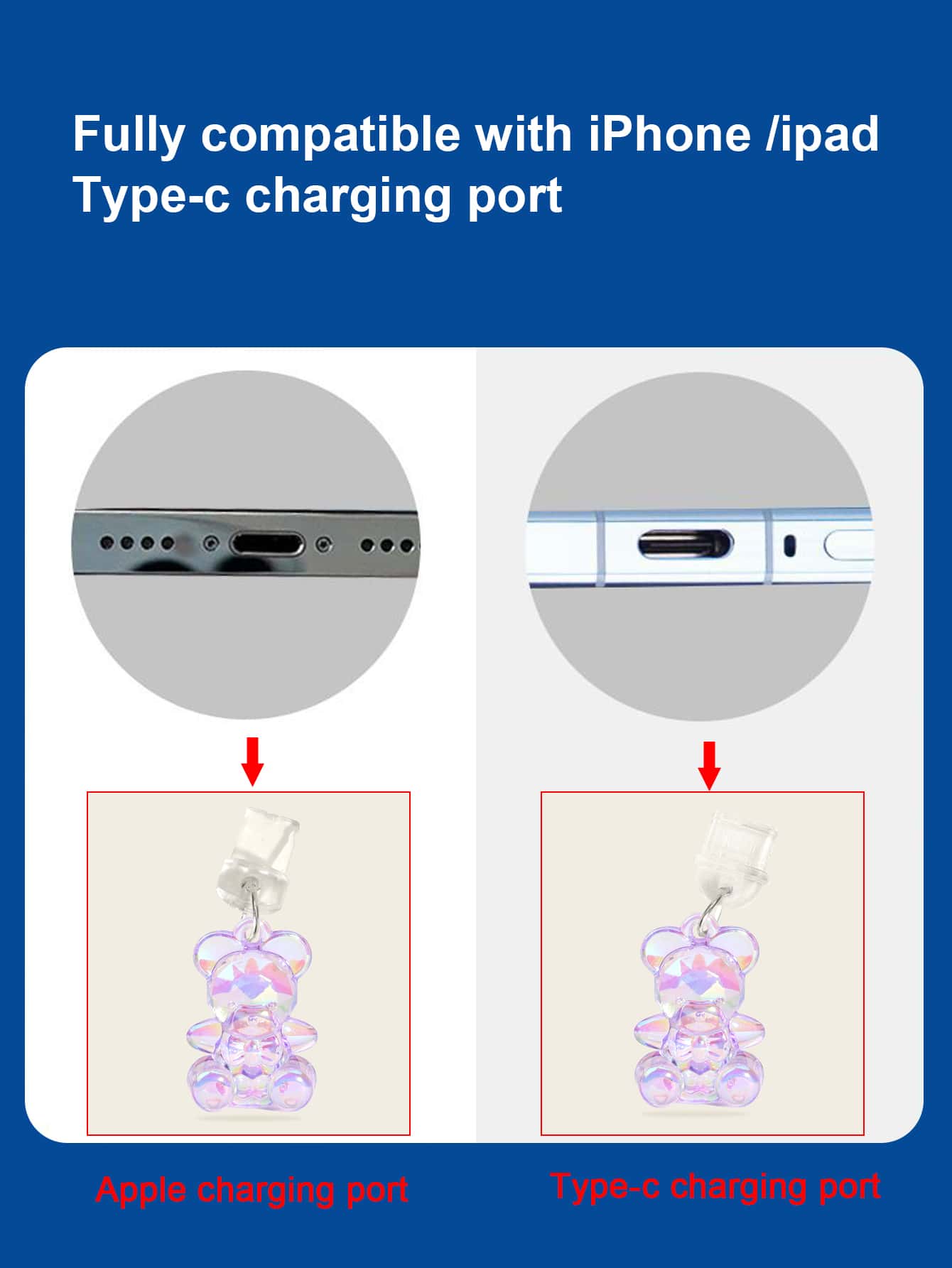 Fully compatible with iPhone /ipad Type-c charging port

Apple charging port

Type-c charging port