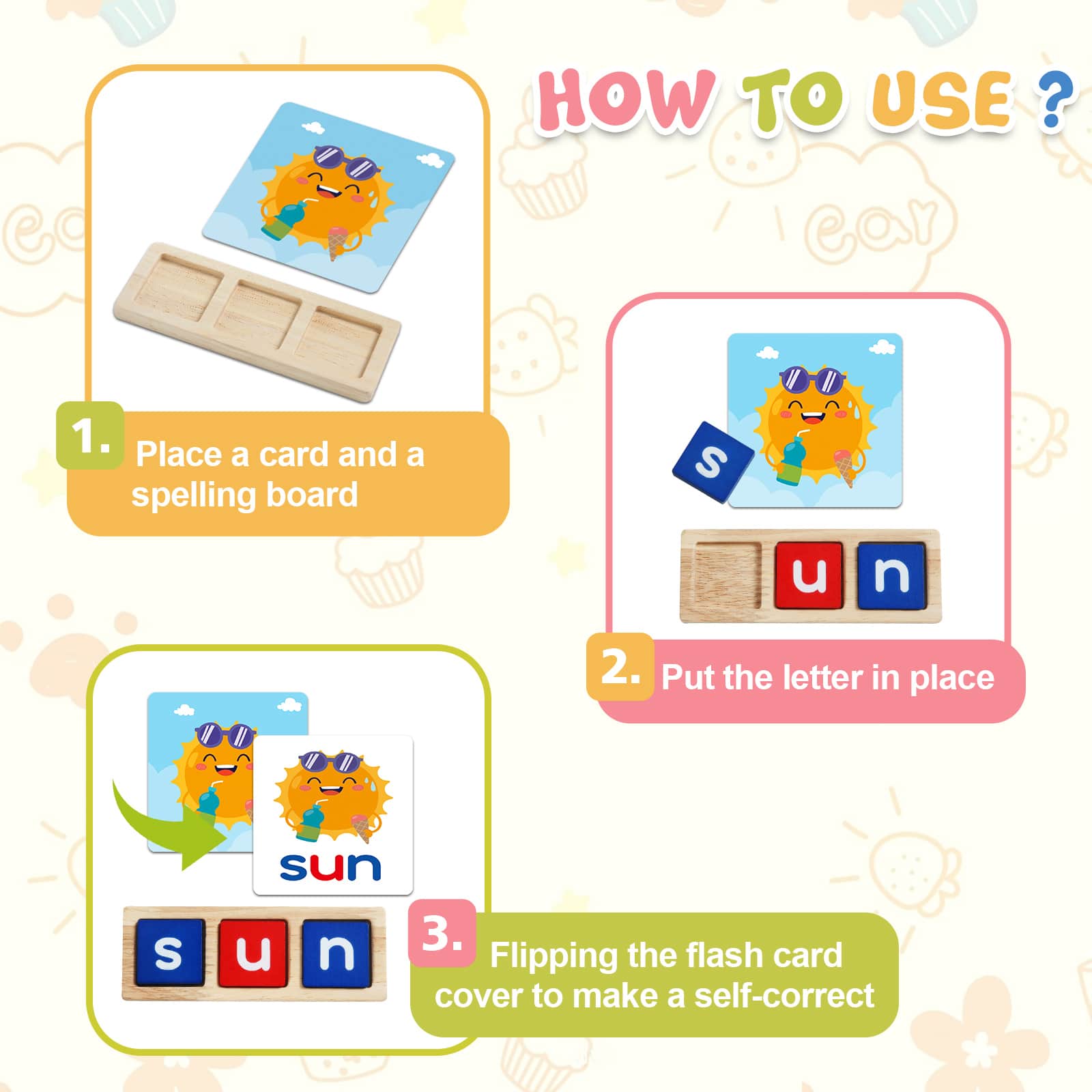 HOW TO USE ?

1. Place a card and a spelling board

s

u n

2. Put the letter in place

sun

s u n

3. Flipping the flash card cover to make a self-correct