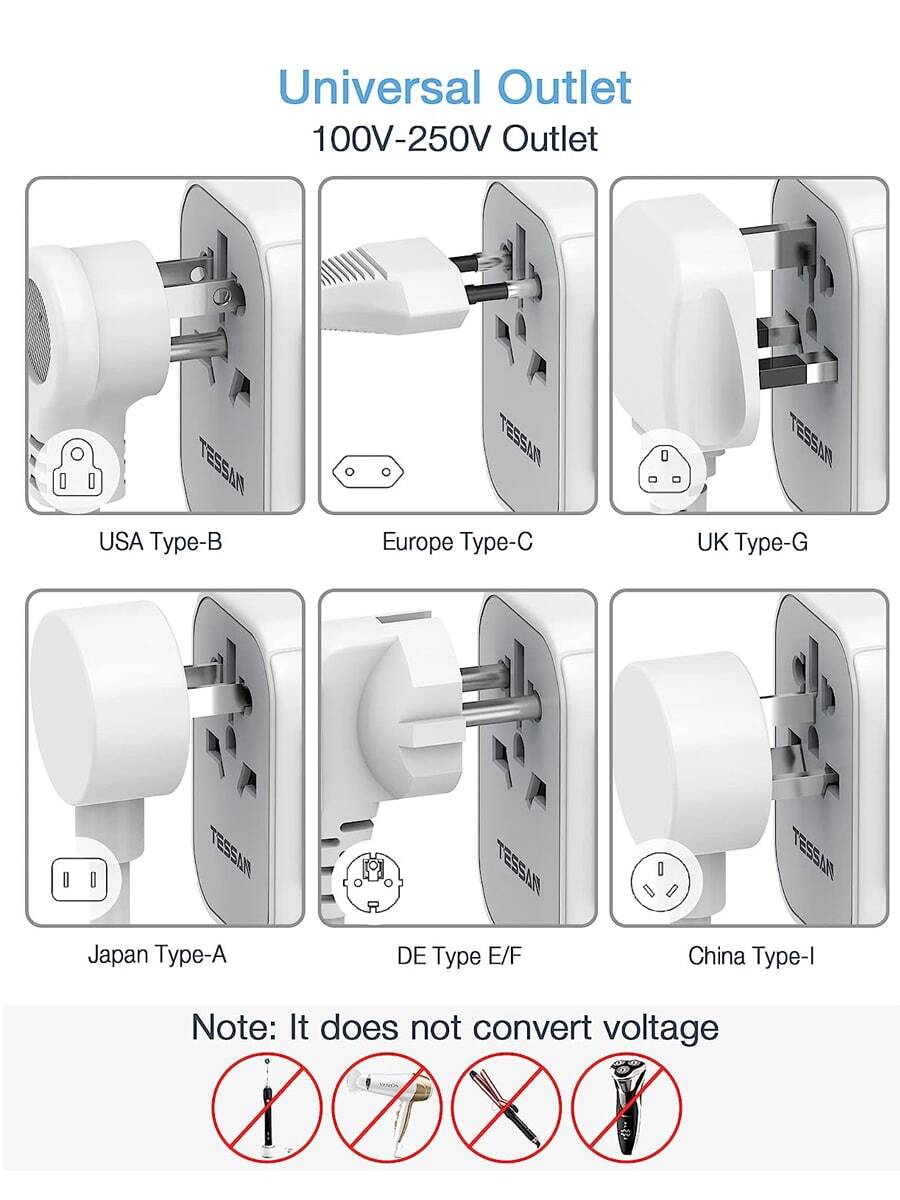 Universal Outlet
100V-250V Outlet

TESSAN

USA Type-B

TESSAN

Europe Type-C

TESSAN

UK Type-G

TESSAN

Japan Type-A

TESSAN

DE Type E/F

TESSAN

China Type-I

Note: It does not convert voltage