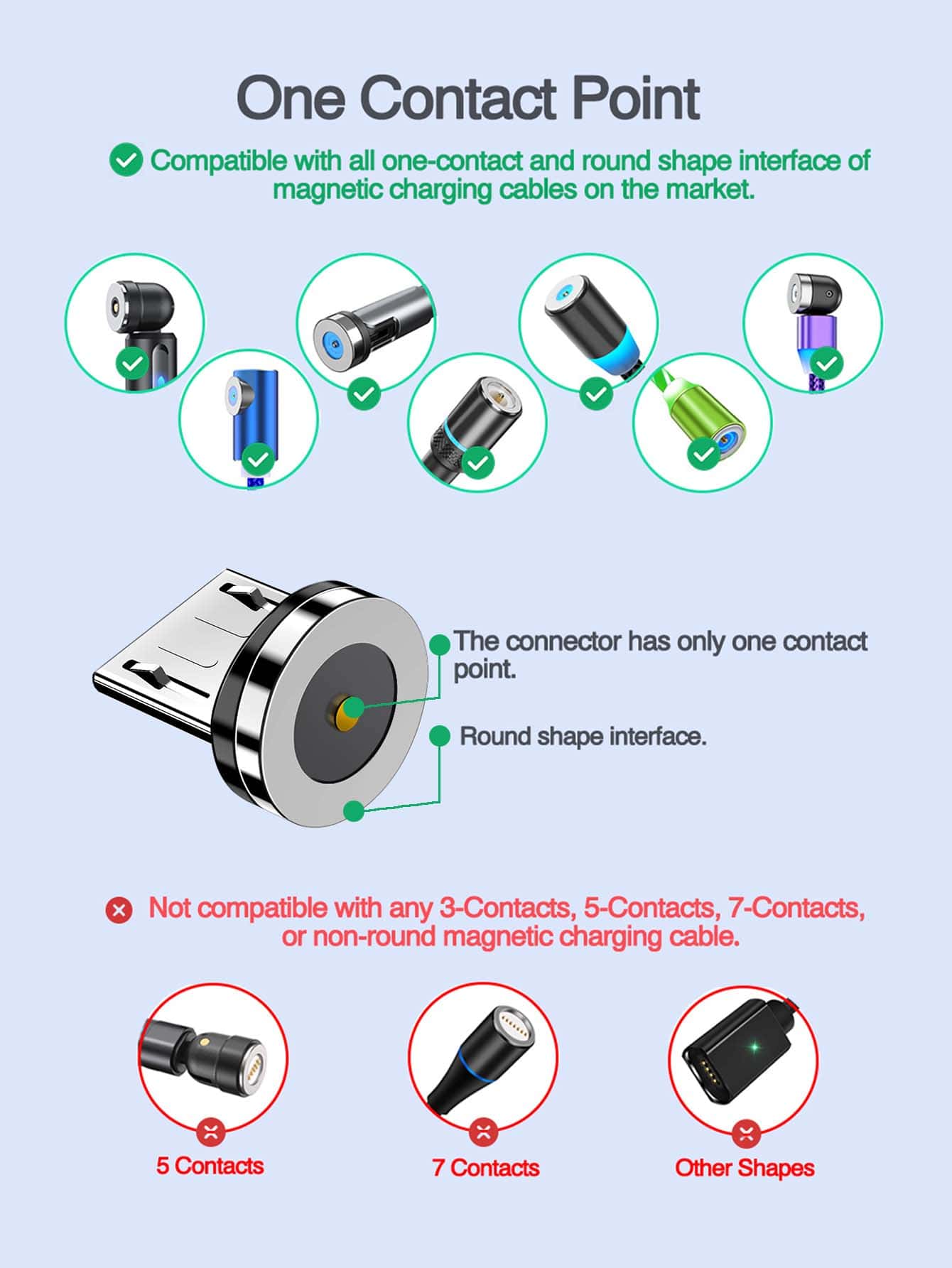 One Contact Point

Compatible with all one-contact and round shape interface of magnetic charging cables on the market.

The connector has only one contact point.

Round shape interface.

Not compatible with any 3-Contacts, 5-Contacts, 7-Contacts, or non-round magnetic charging cable.

5 Contacts

7 Contacts

Other Shapes