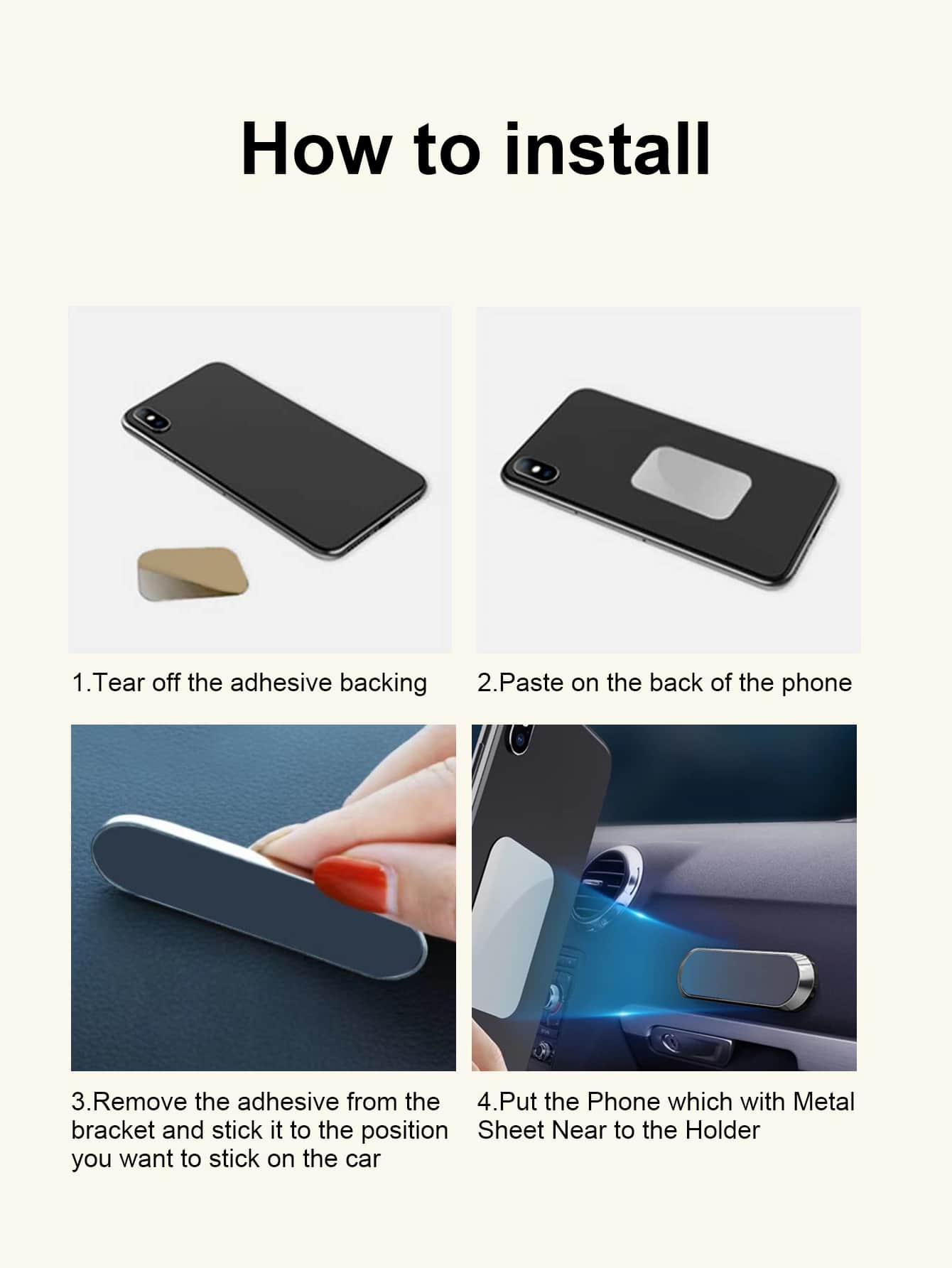 How to install

1.Tear off the adhesive backing

2.Paste on the back of the phone

3.Remove the adhesive from the bracket and stick it to the position you want to stick on the car

4.Put the Phone which with Metal Sheet Near to the Holder