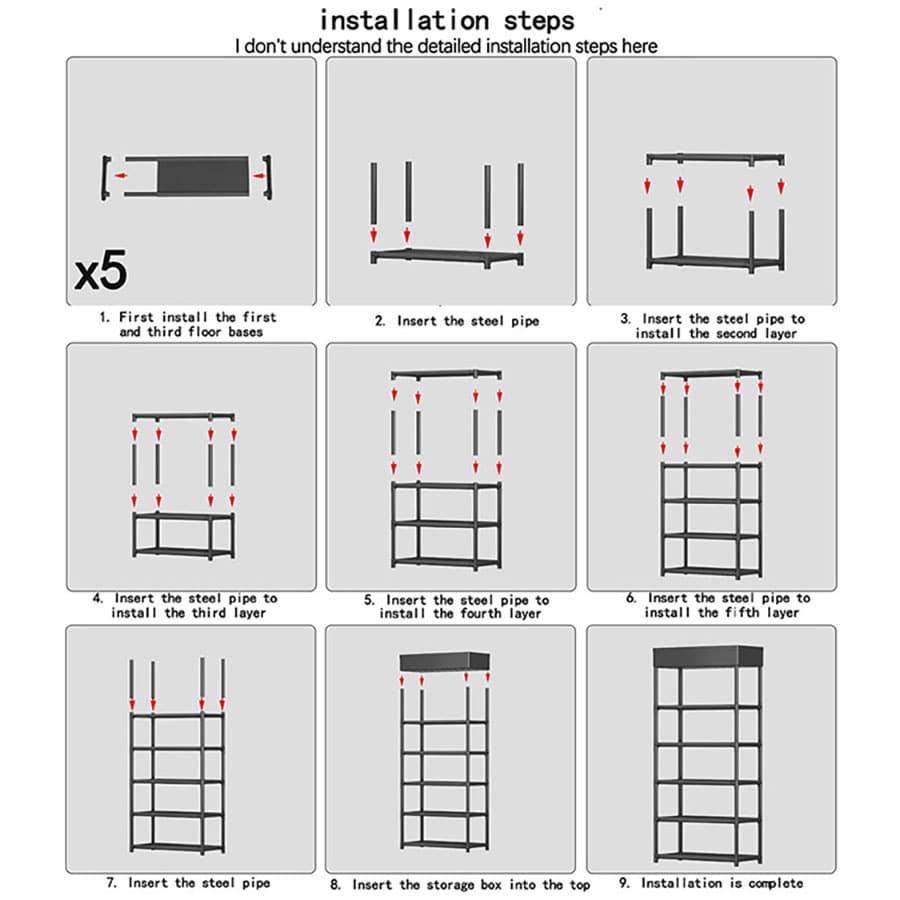 installation steps
I don't understand the detailed installation steps here

x5

1. First install the first and third floor bases

2. Insert the steel pipe

3. Insert the steel pipe to install the second layer

4. Insert the steel pipe to install the third layer

5. Insert the steel pipe to install the fourth layer

6. Insert the steel pipe to install the fifth layer

7. Insert the steel pipe

8. Insert the storage box into the top

9. Installation is complete