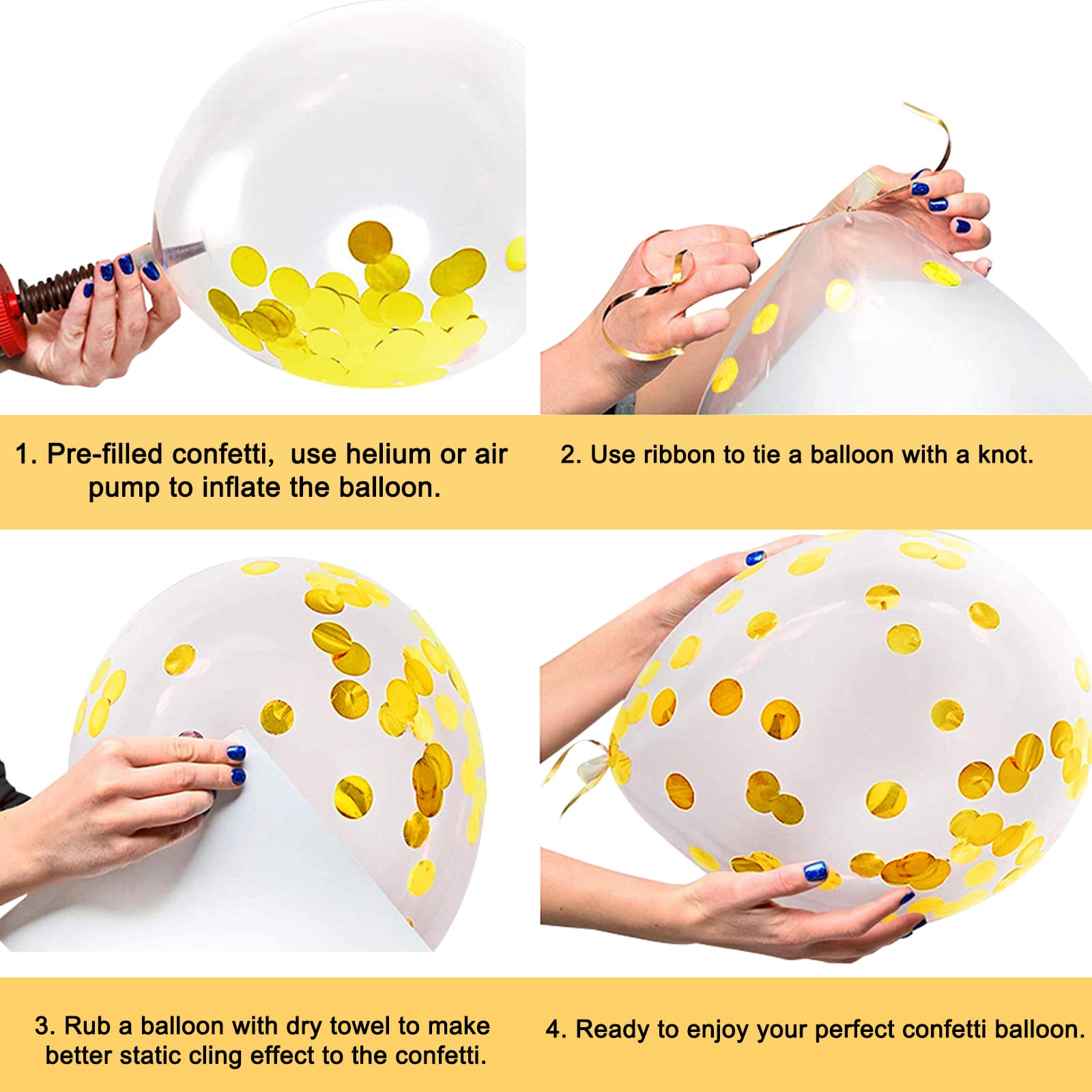 1. Pre-filled confetti,  use helium or air pump to inflate the balloon.

2. Use ribbon to tie a balloon with a knot.

3. Rub a balloon with dry towel to make better static cling effect to the confetti.

4. Ready to enjoy your perfect confetti balloon.