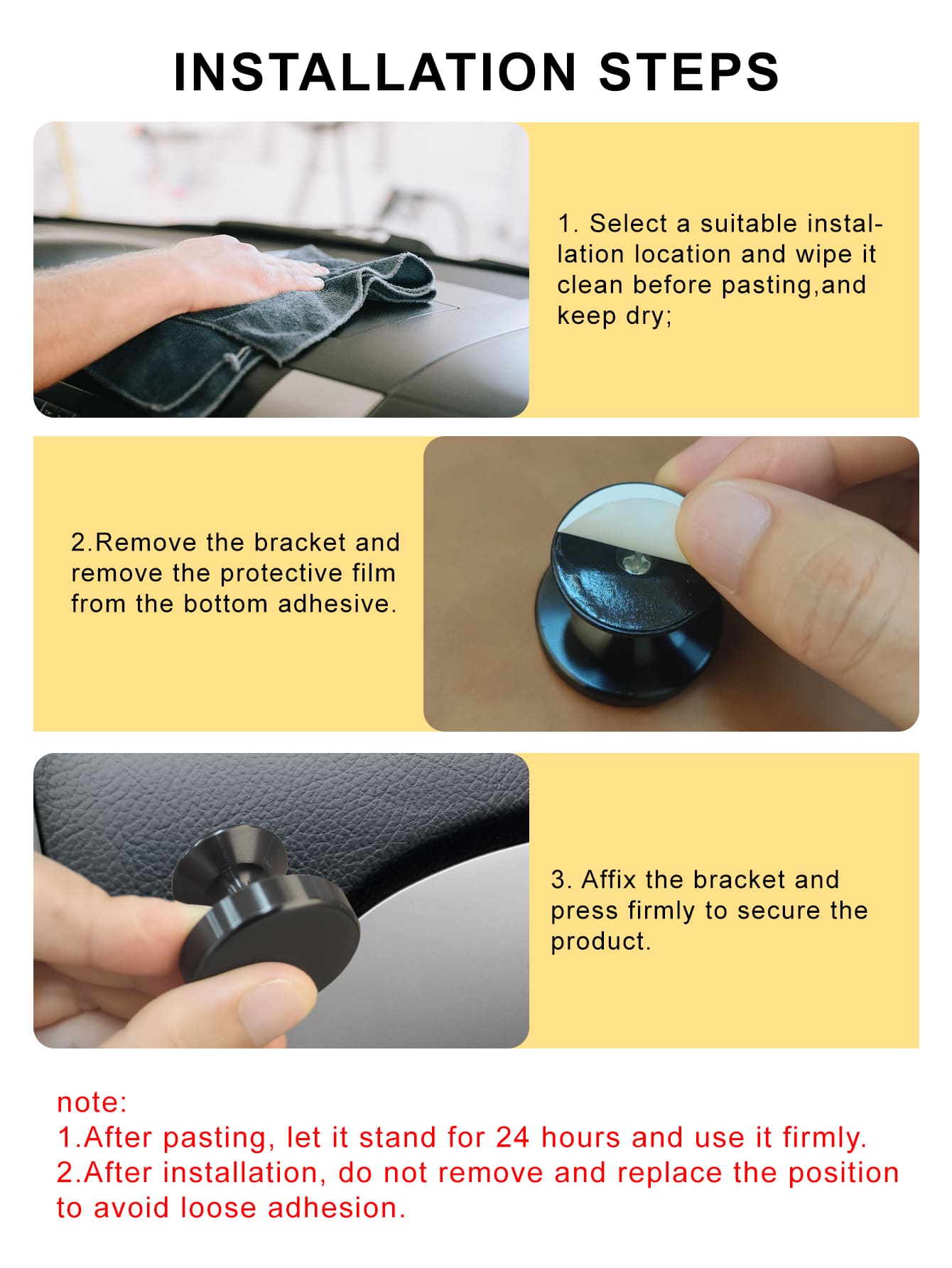 INSTALLATION STEPS

1. Select a suitable installation location and wipe it clean before pasting,and keep dry;

2.Remove the bracket and remove the protective film from the bottom adhesive.

3. Affix the bracket and press firmly to secure the product.

note:
1.After pasting, let it stand for 24 hours and use it firmly.
2.After installation, do not remove and replace the position to avoid loose adhesion.