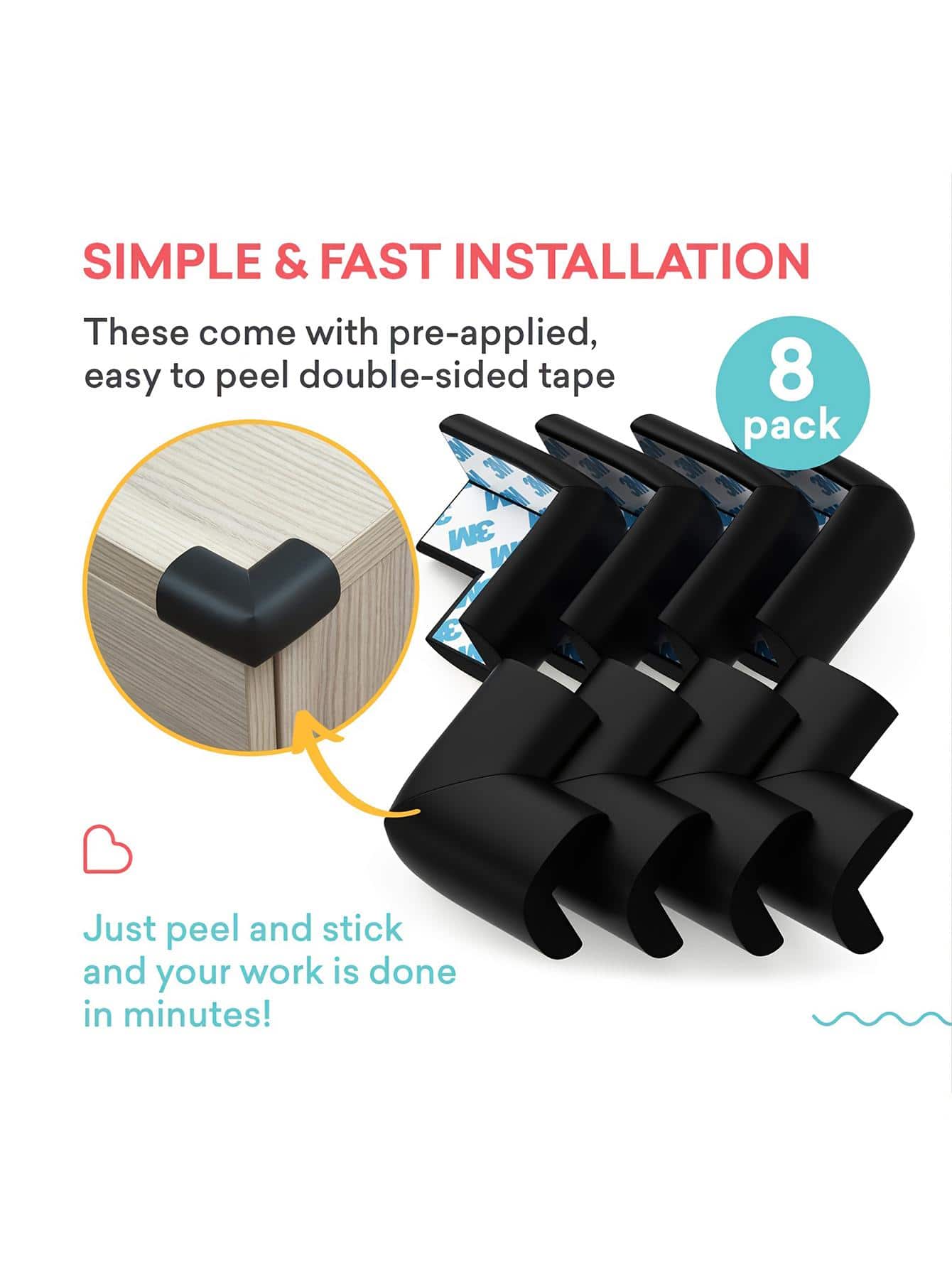 SIMPLE & FAST INSTALLATION

These come with pre-applied, easy to peel double-sided tape

8 pack

3M

Just peel and stick and your work is done in minutes!