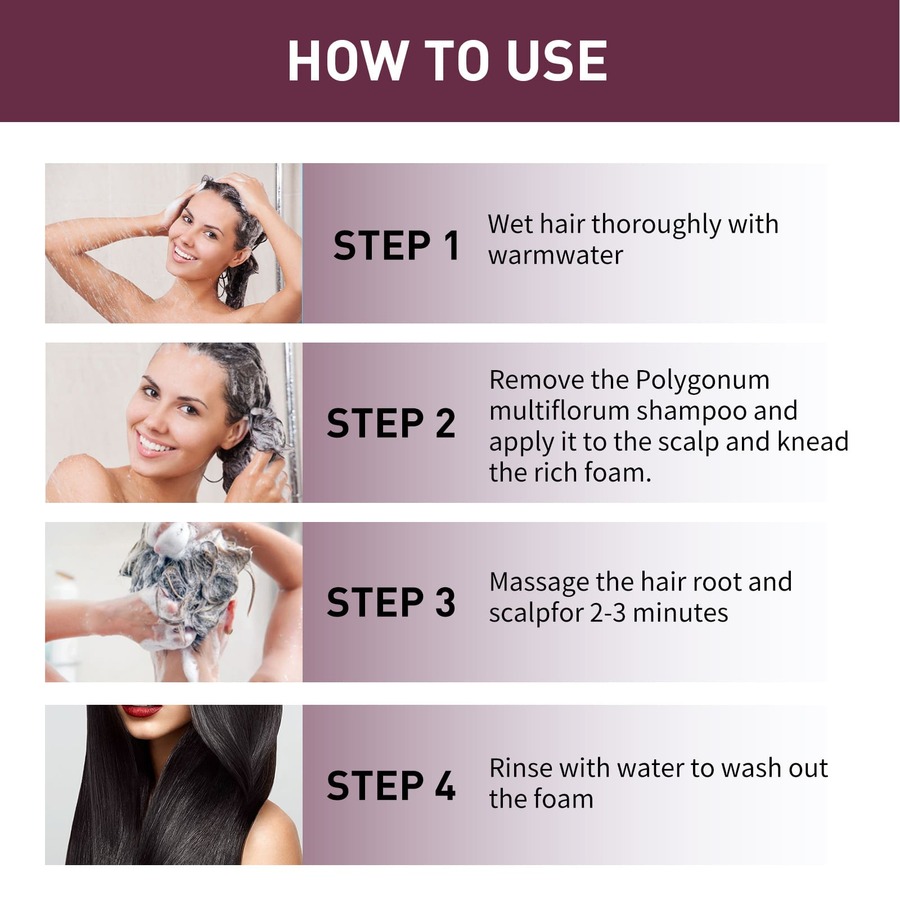 HOW TO USE

STEP 1

Wet hair thoroughly with warmwater

STEP 2

Remove the Polygonum multiflorum shampoo and apply it to the scalp and knead the rich foam.

STEP 3

Massage the hair root and scalpfor 2-3 minutes

STEP 4

Rinse with water to wash out the foam