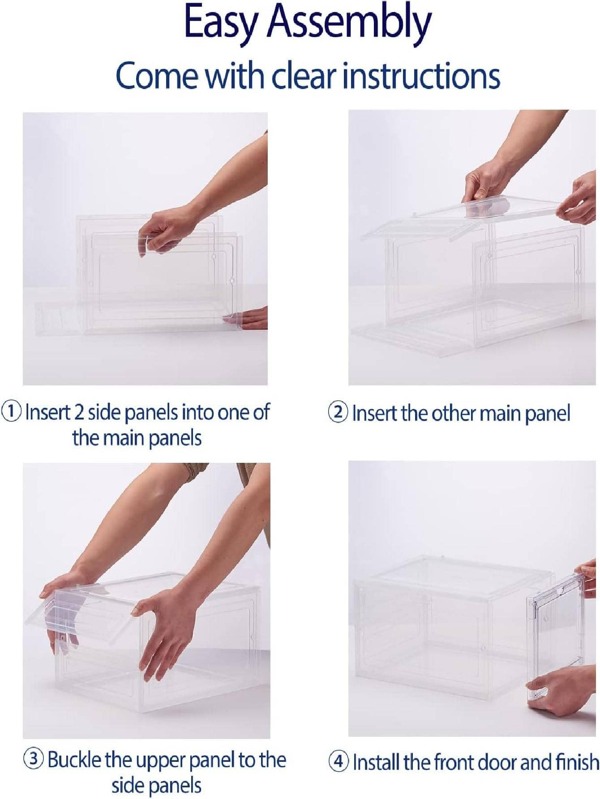 Easy Assembly
Come with clear instructions

① Insert 2 side panels into one of the main panels

② Insert the other main panel

③ Buckle the upper panel to the side panels

④ Install the front door and finish